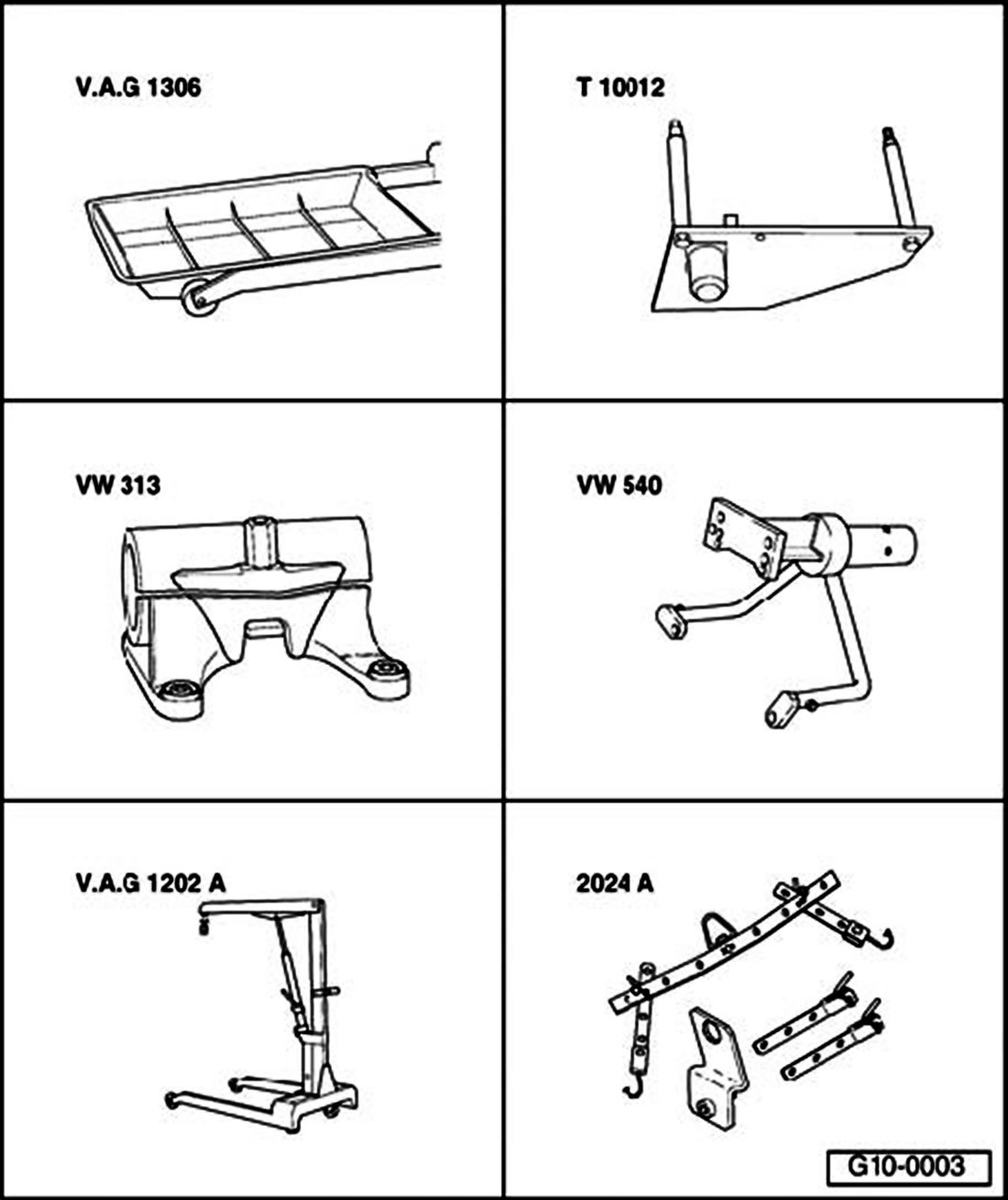 V.A.G 1306

T 10012

VW 313

VW 540

V.A.G 1202 A

2024 A

G10-0003