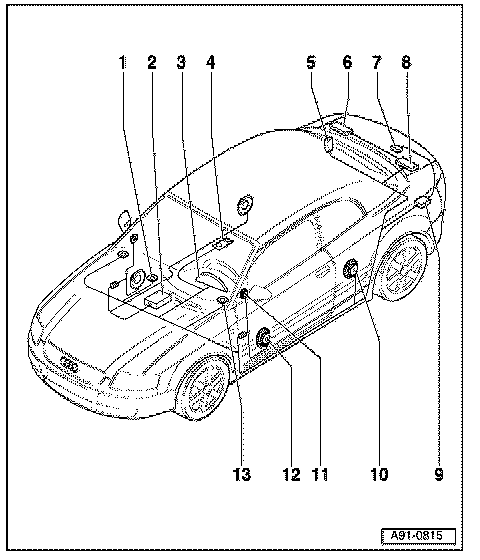 1 2 3 4 5 6 7 8

13 12 11 10 9

A91-0815