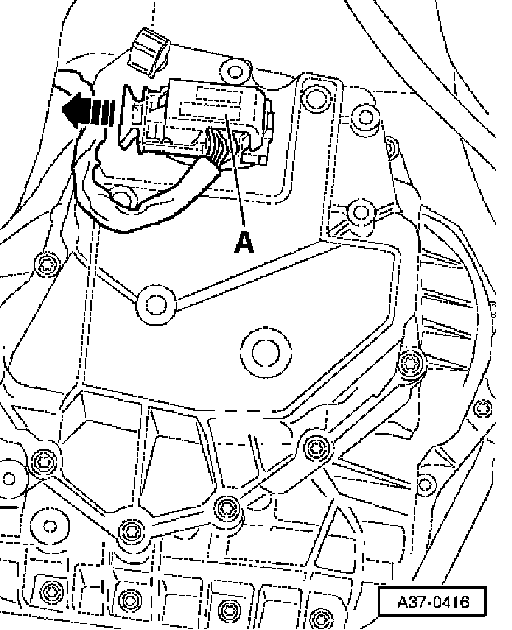 A

A37-0416