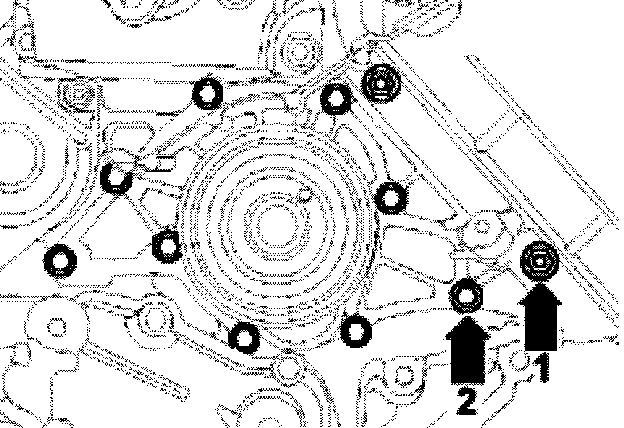 1
2