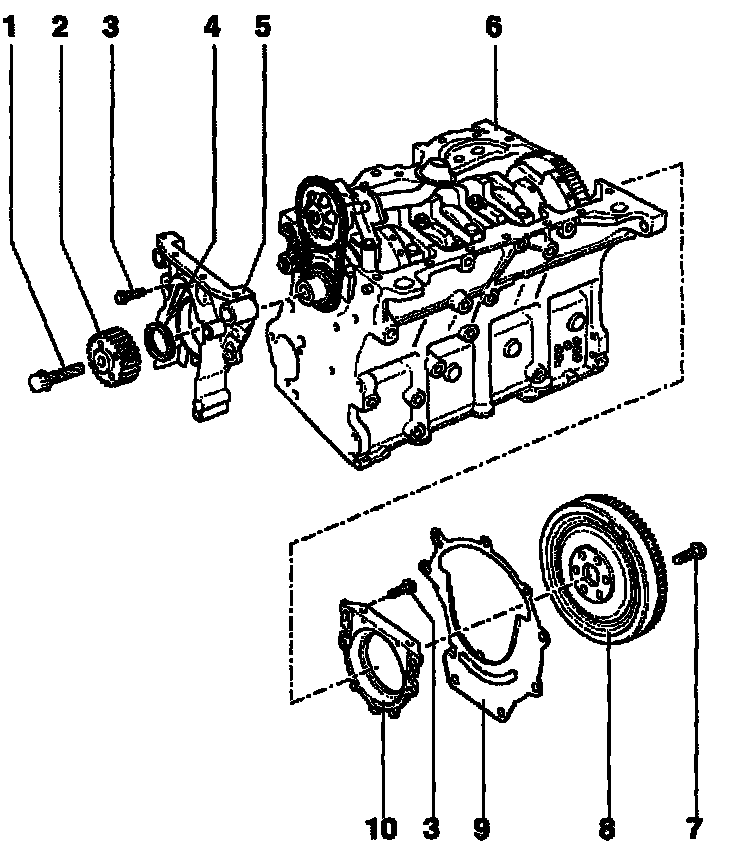 1 2 3 4 5 6

10 3 9 8 7