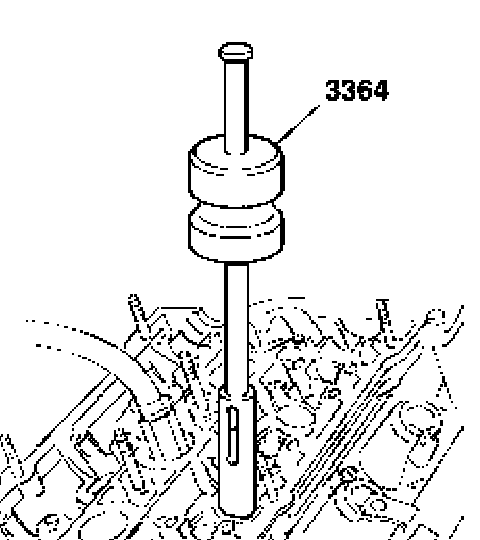 3364