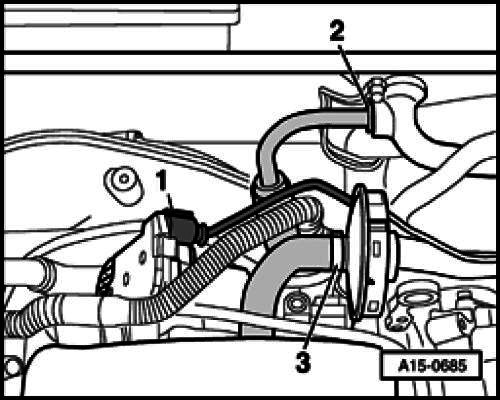 2

1

3

A15-0685