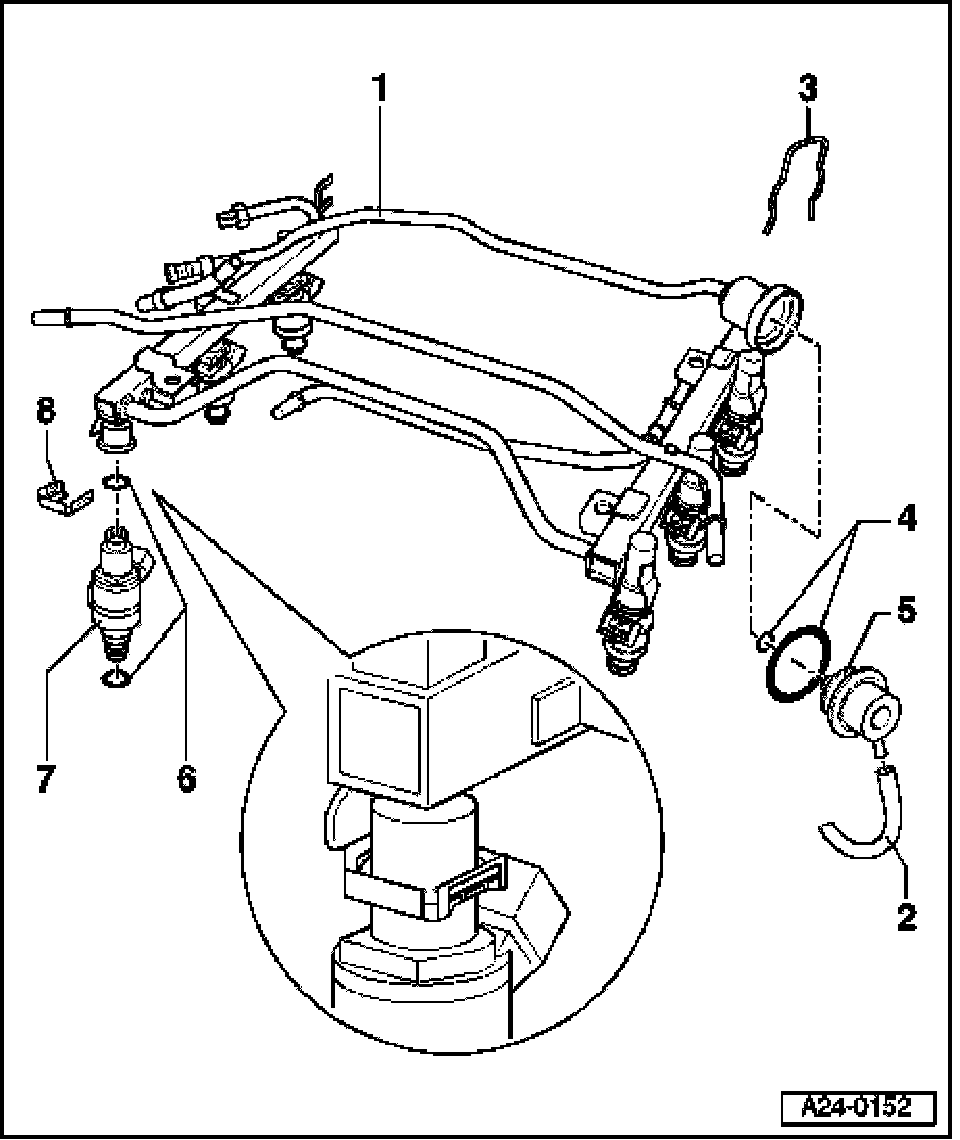 1
3
8
4
5
7
6
2
A24-0152