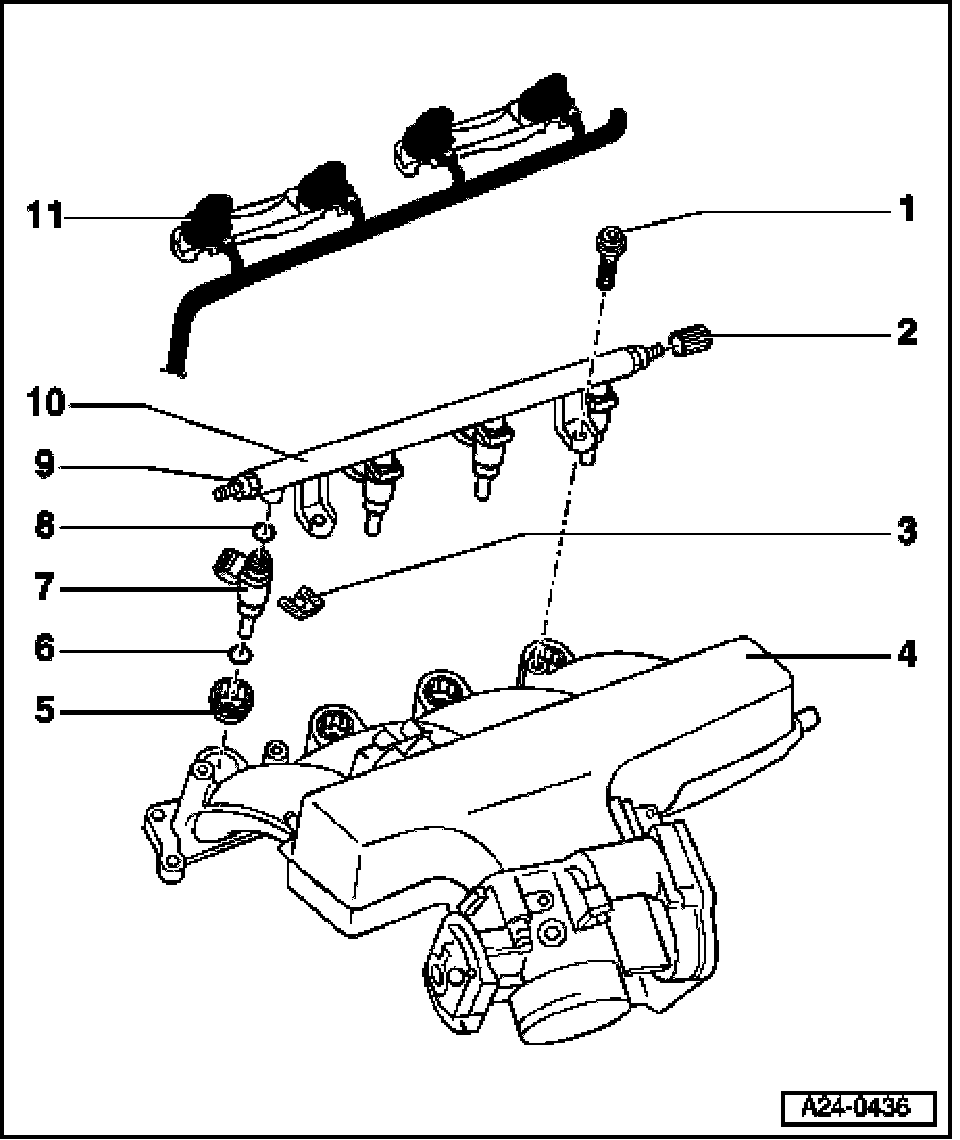 11
1
2
10
9
8
3
7
6
4
5
A24-0436