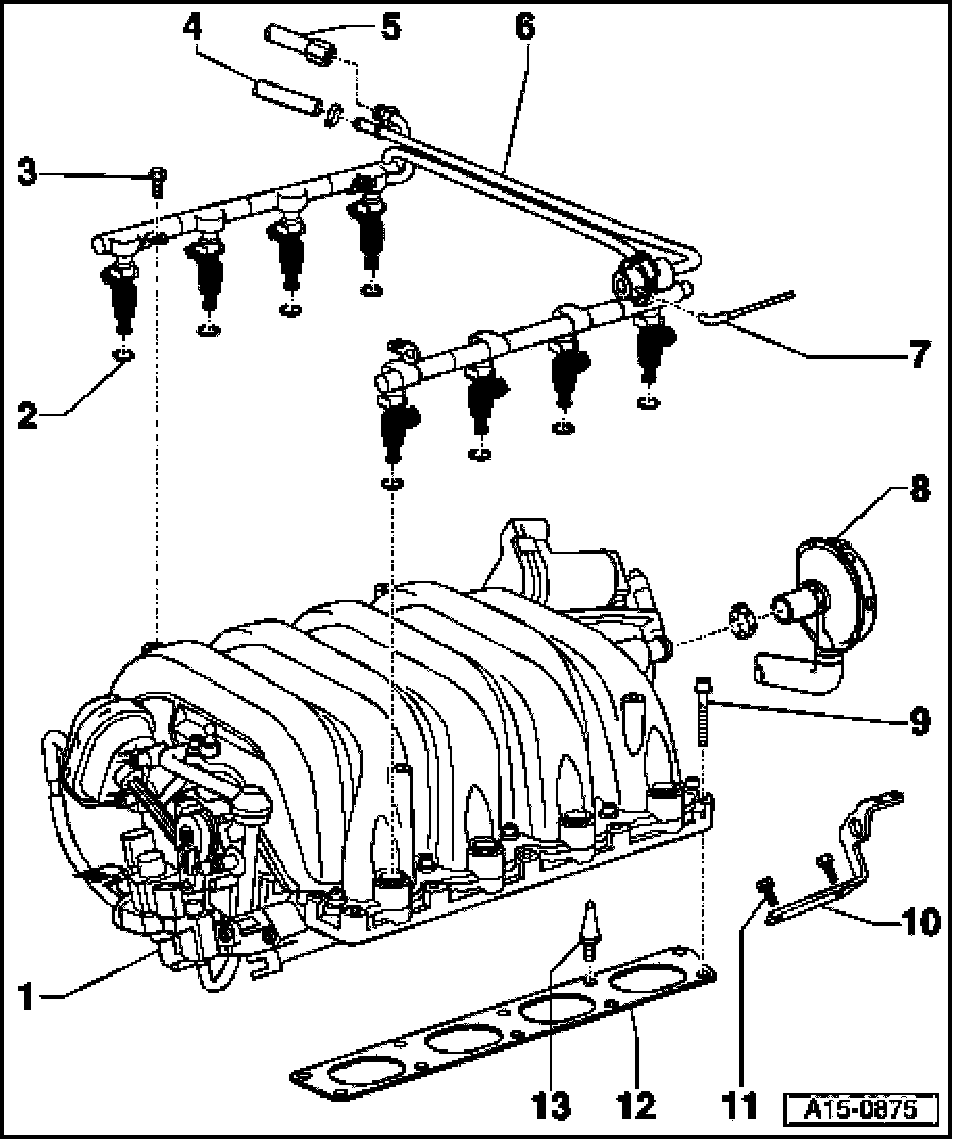 4
5
6
3
7
2
8
9
10
1
13
12
11
A15-0875