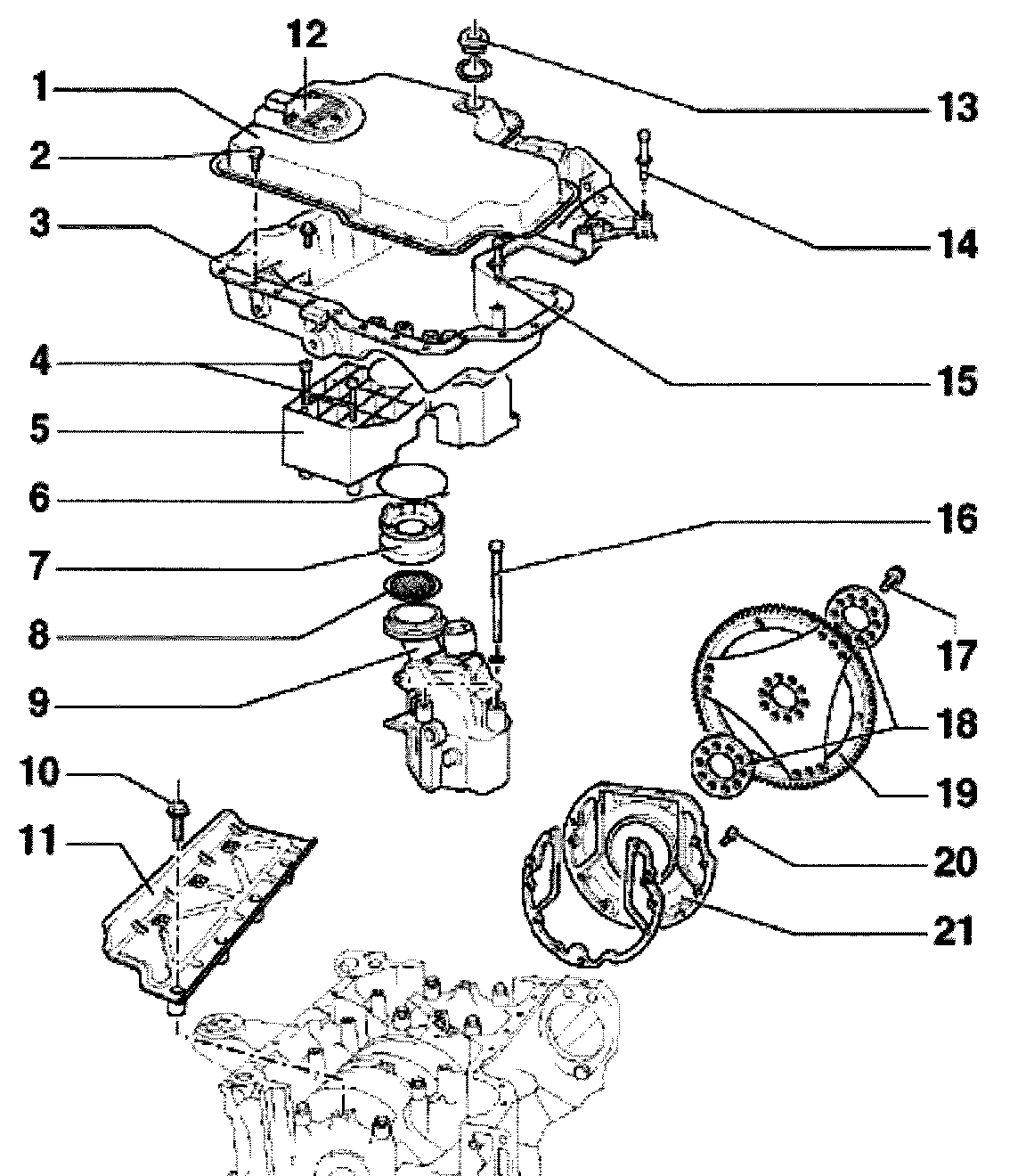 12
1
2
3
4
5
6
7
8
9
10
11
13
14
15
16
17
18
19
20
21