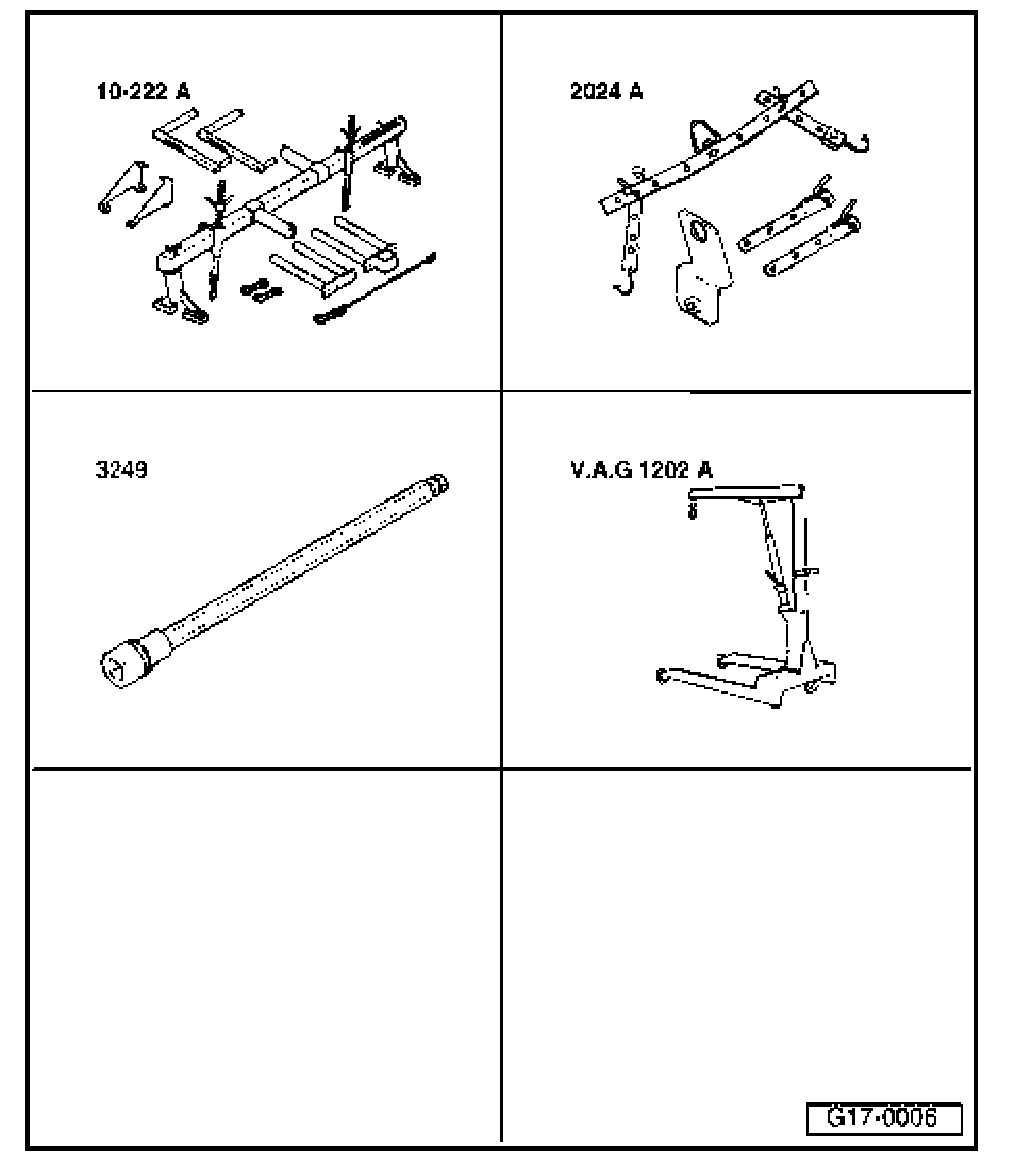 10-222 A

2024 A

3249

V.A.G 1202 A

G17-0006