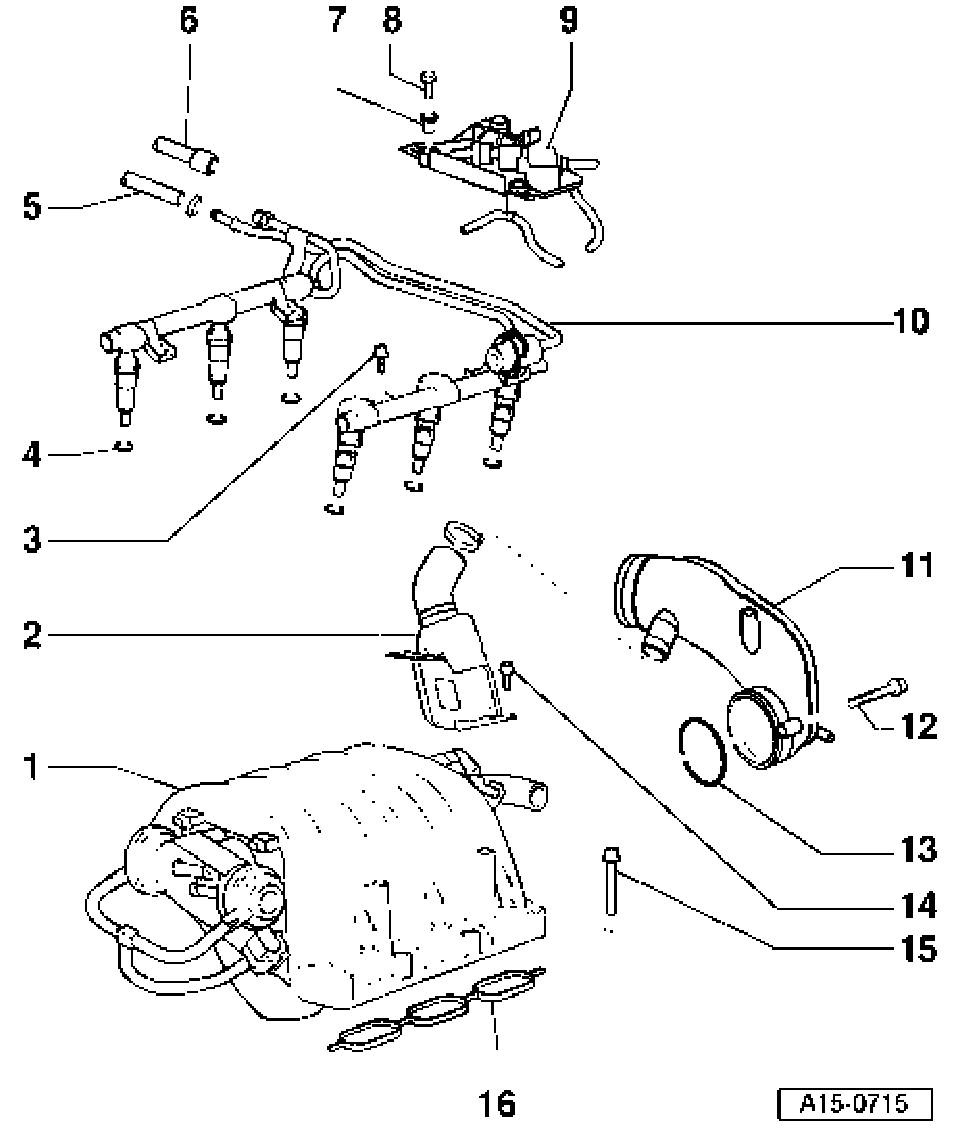 6
7
8
9
5
10
4
3
11
2
12
1
13
14
15
16
A15-0715