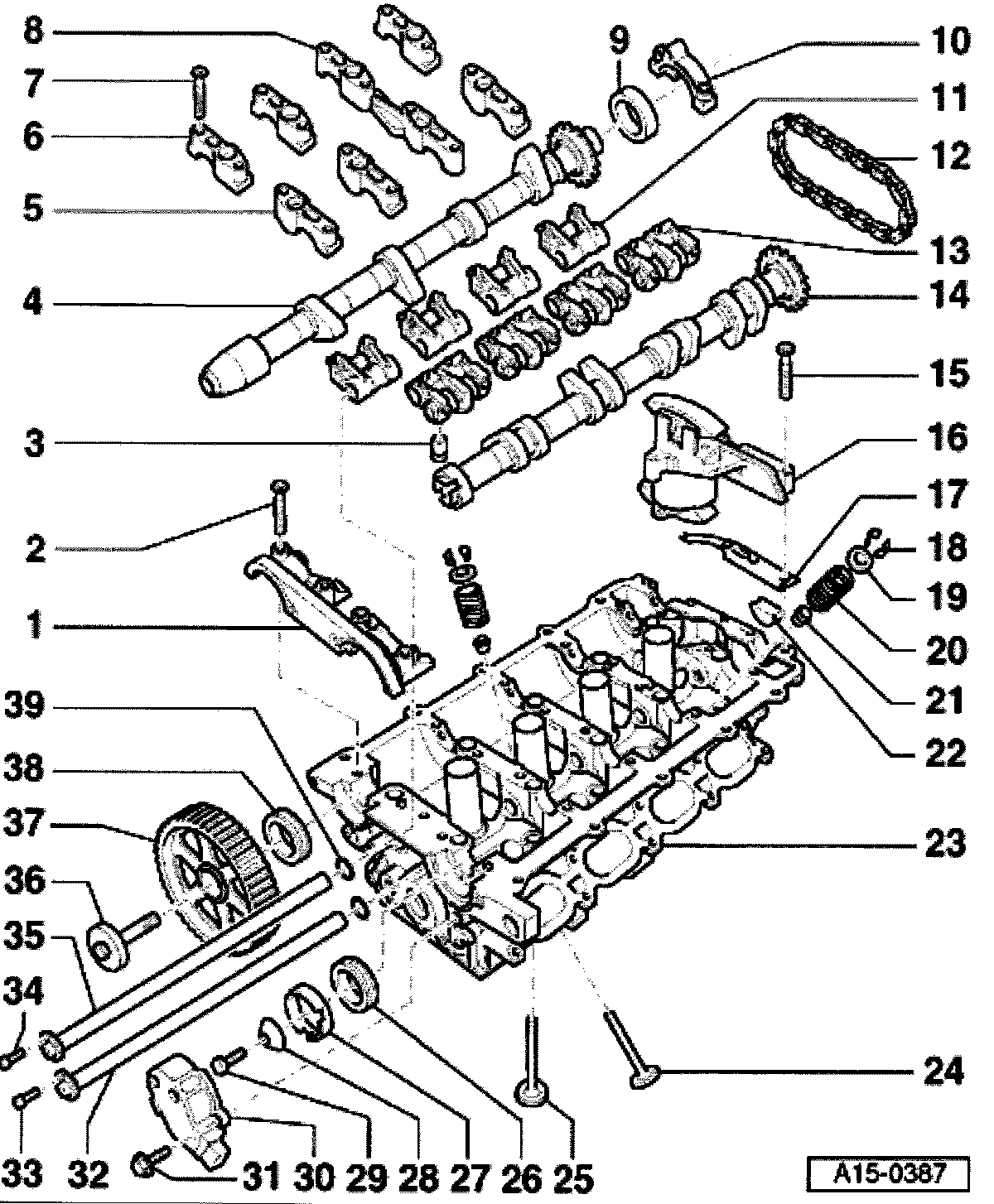 8
7
6
5
4
3
2
1
39
38
37
36
35
34
33
32
31
30
29
28
27
26
25
9
10
11
12
13
14
15
16
17
18
19
20
21
22
23
24
19
A15-0387