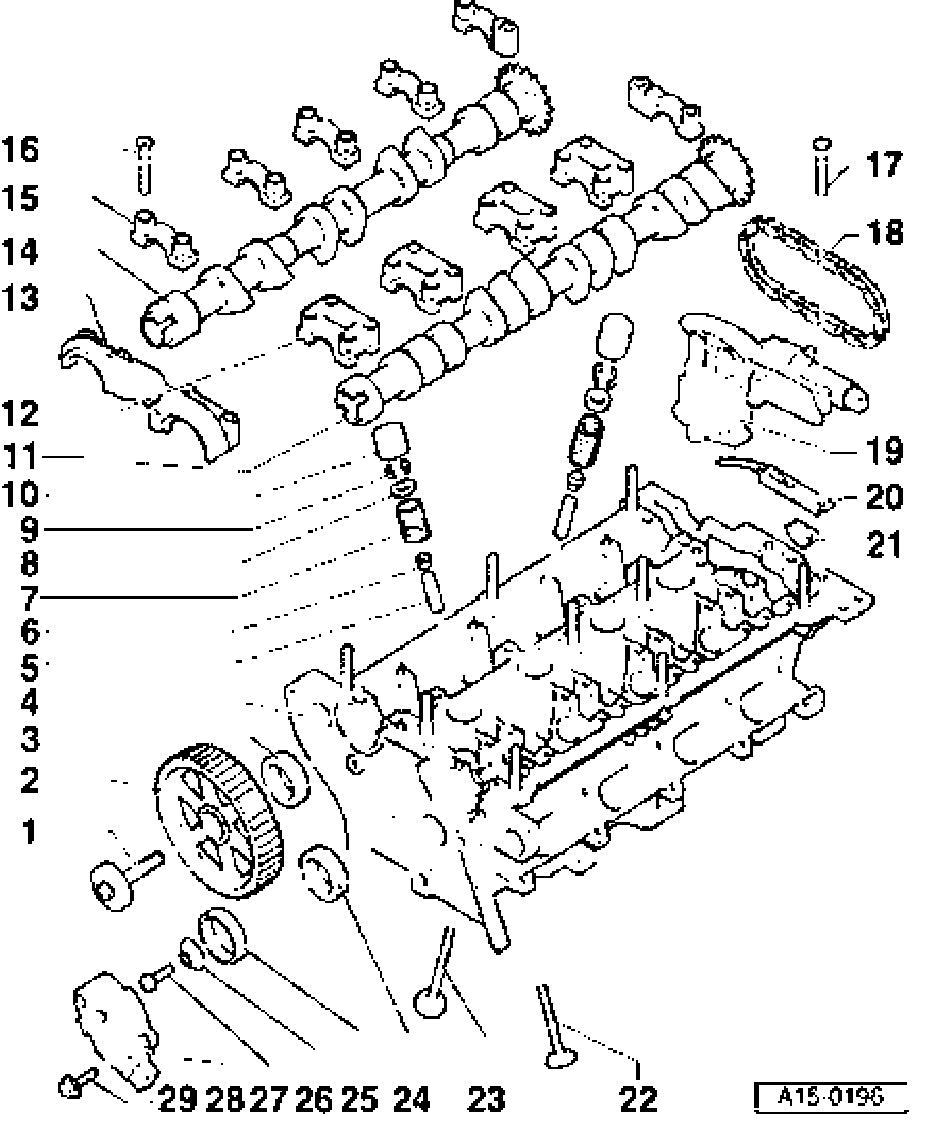 16
15
14
13
12
11
10
9
8
7
6
5
4
3
2
1

17
18
19
20
21

29 28 27 26 25 24 23 22

A15-0196