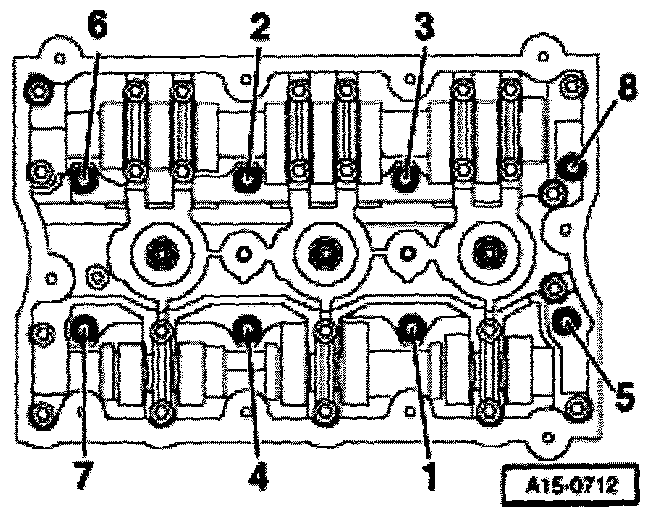 6
2
3
8
5
7
4
1
A15-0712