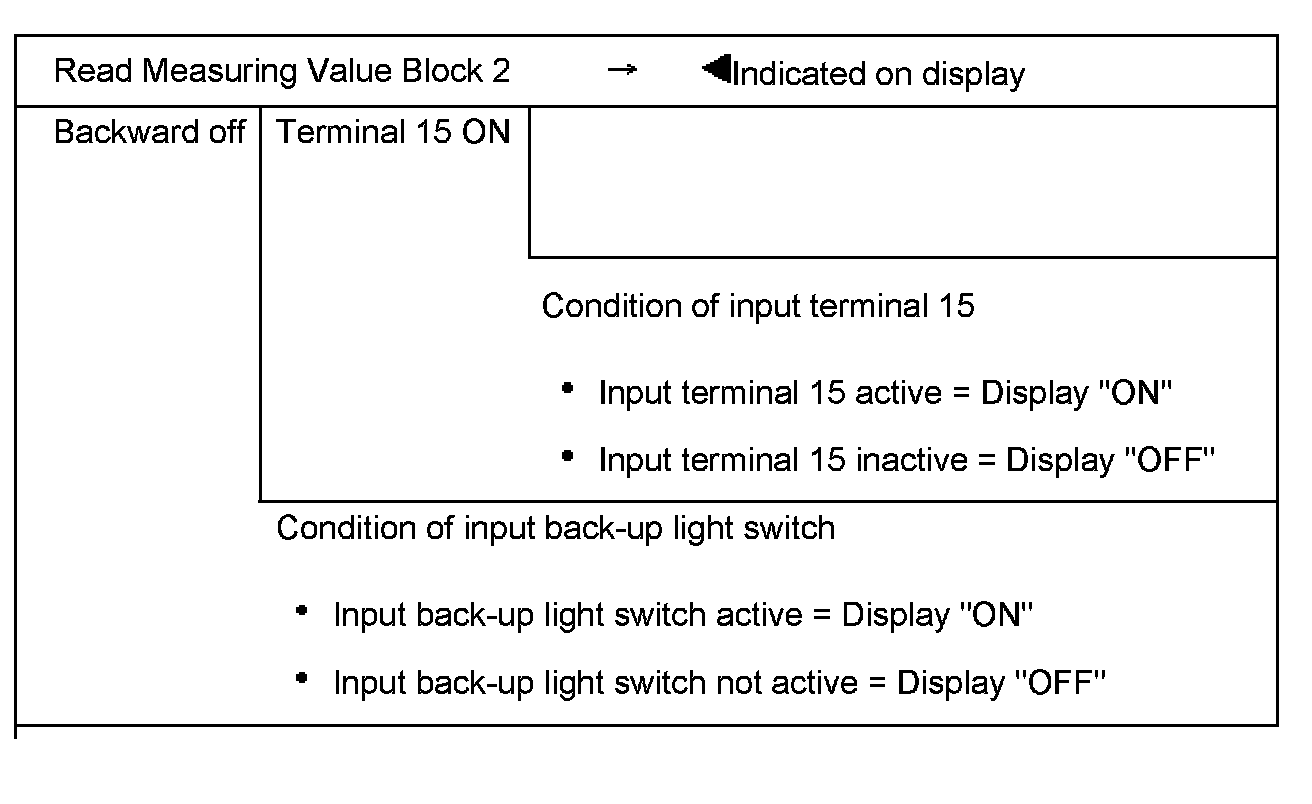 Read Measuring Value Block 2 → ◀Indicated on display

Backward off

Terminal 15 ON

Condition of input terminal 15

• Input terminal 15 active = Display "ON"

• Input terminal 15 inactive = Display "OFF"

Condition of input back-up light switch

• Input back-up light switch active = Display "ON"

• Input back-up light switch not active = Display "OFF"