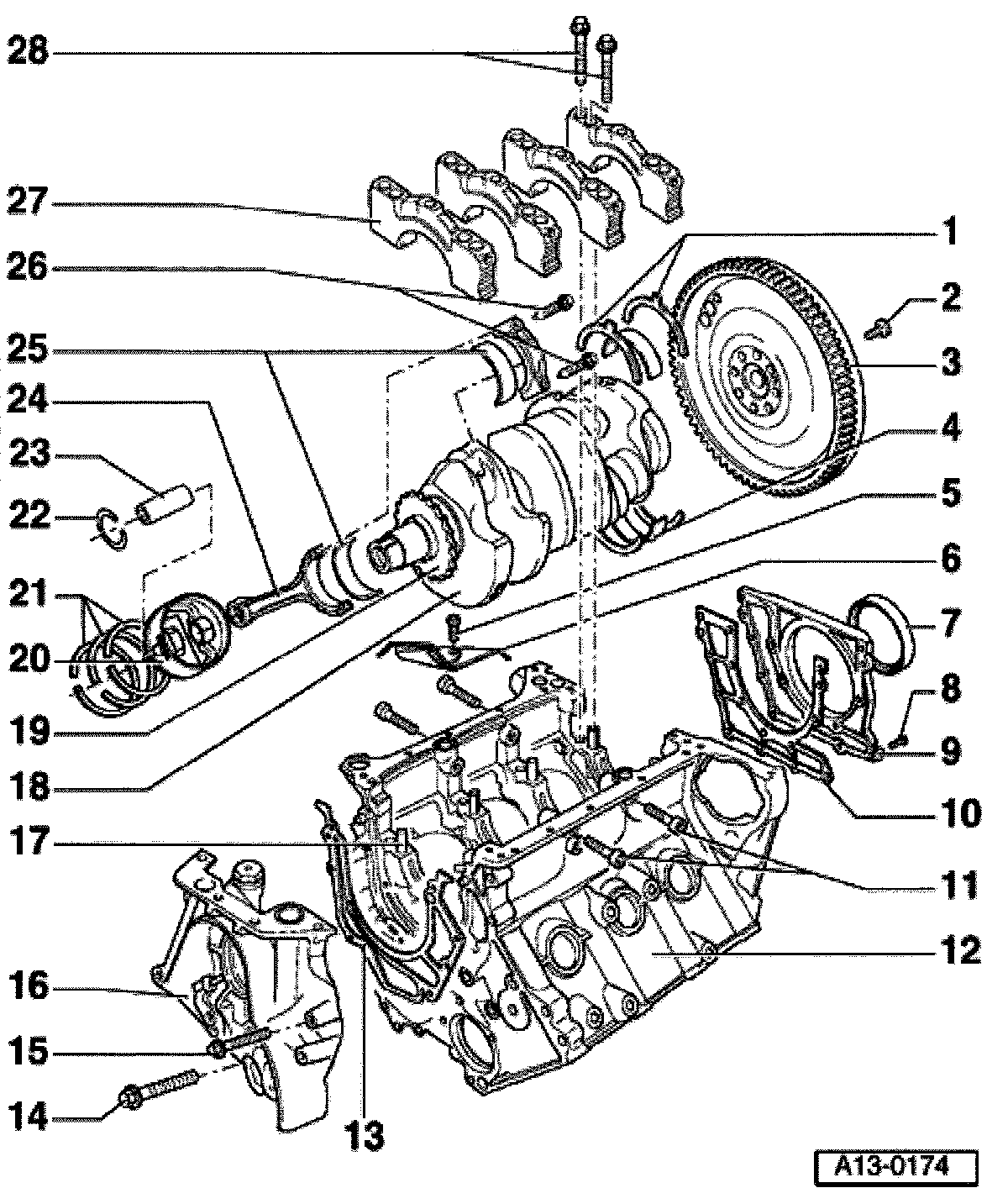 28
27
26
25
24
23
22
21
20
19
18
17
16
15
14
13
1
2
3
4
5
6
7
8
9
10
11
12
A13-0174