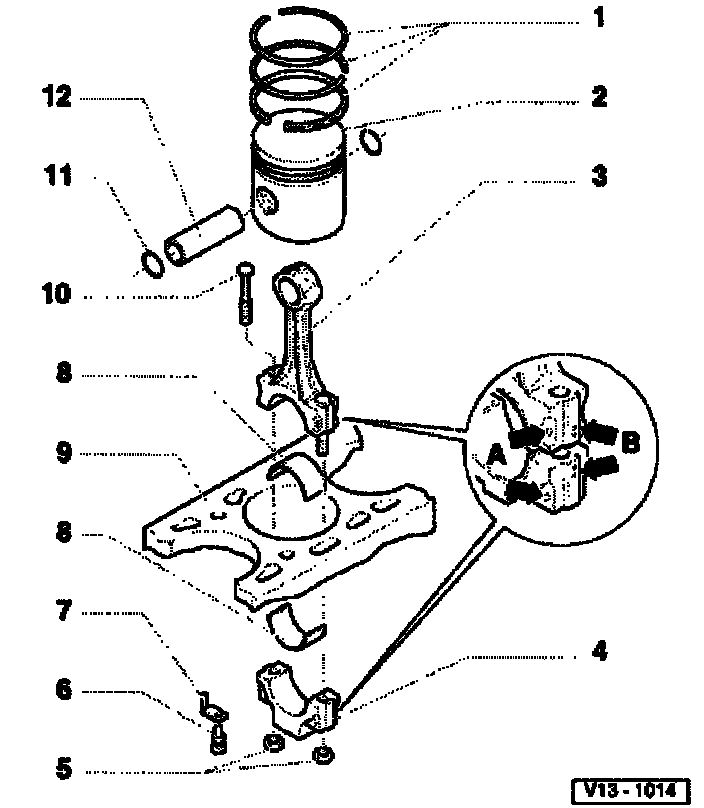 1
12
2
11
3
10
8
A
B
9
8
7
4
6
5
V13 - 1014