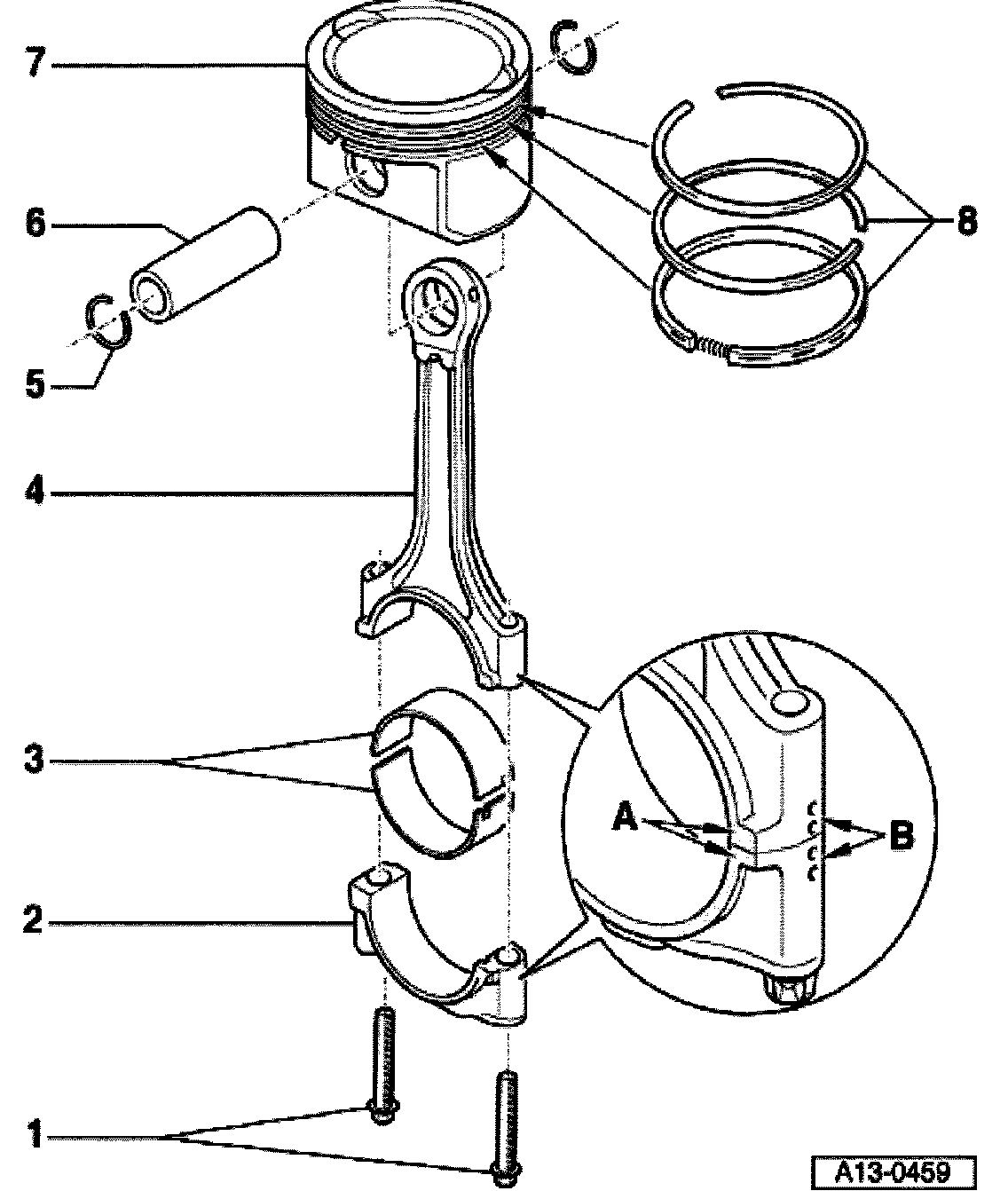 7
8
6
5
4
3
A
B
2
1
A13-0459