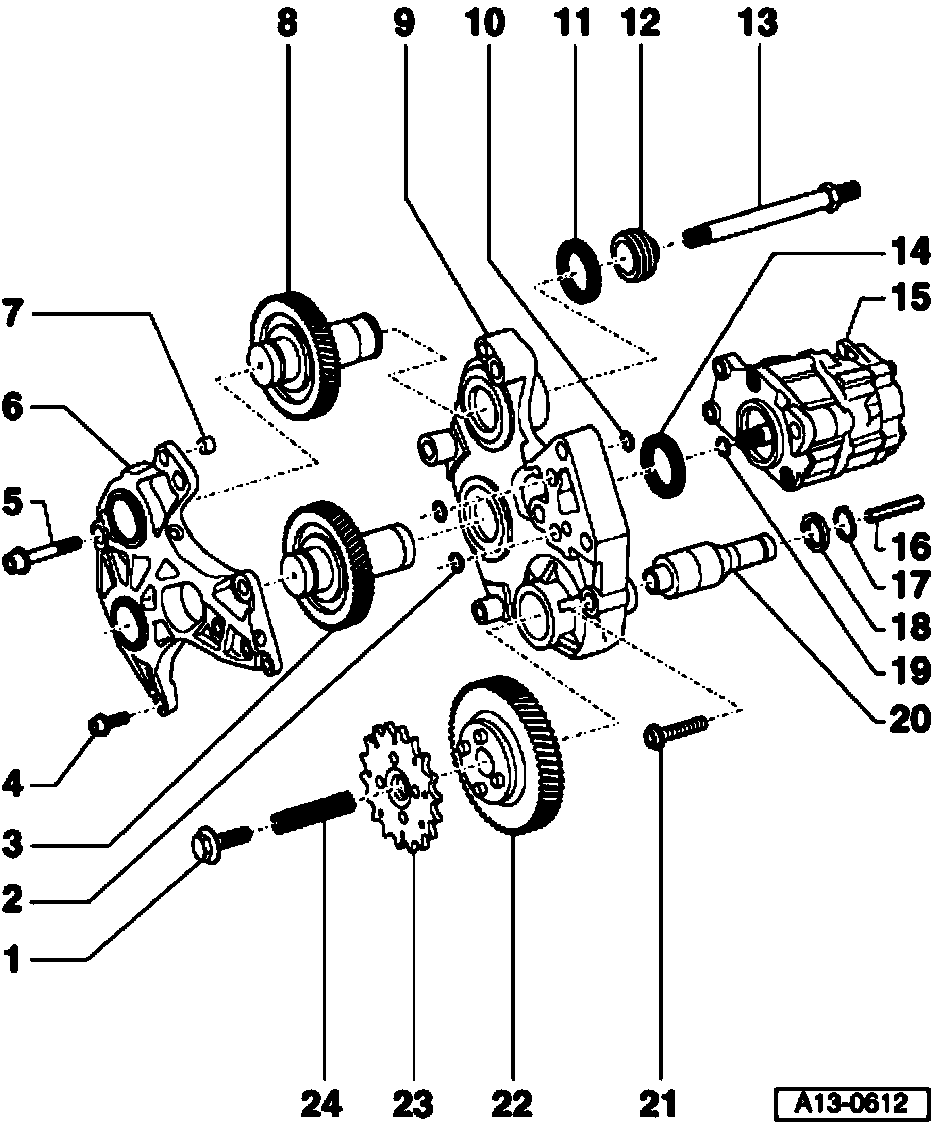 8
9
10
11
12
13
14
15
7
6
5
16
17
18
19
20
4
3
2
1
24
23
22
21
A13-0612