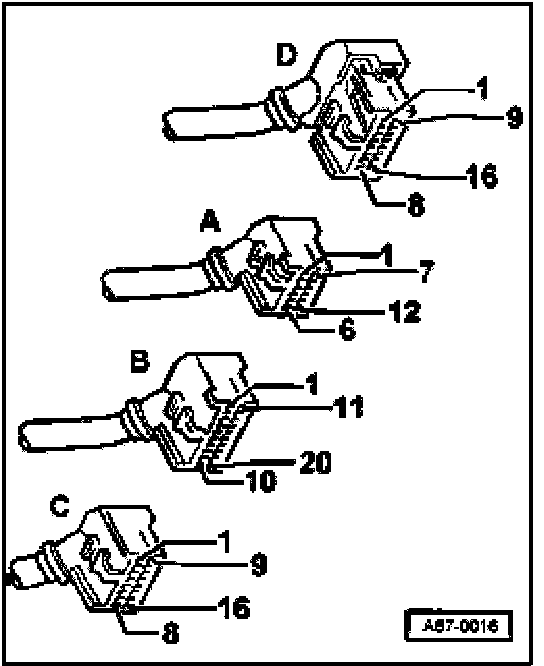 D
1
9
16
8
A
1
7
12
6
B
1
11
20
10
C
1
9
16
8
A67-0016