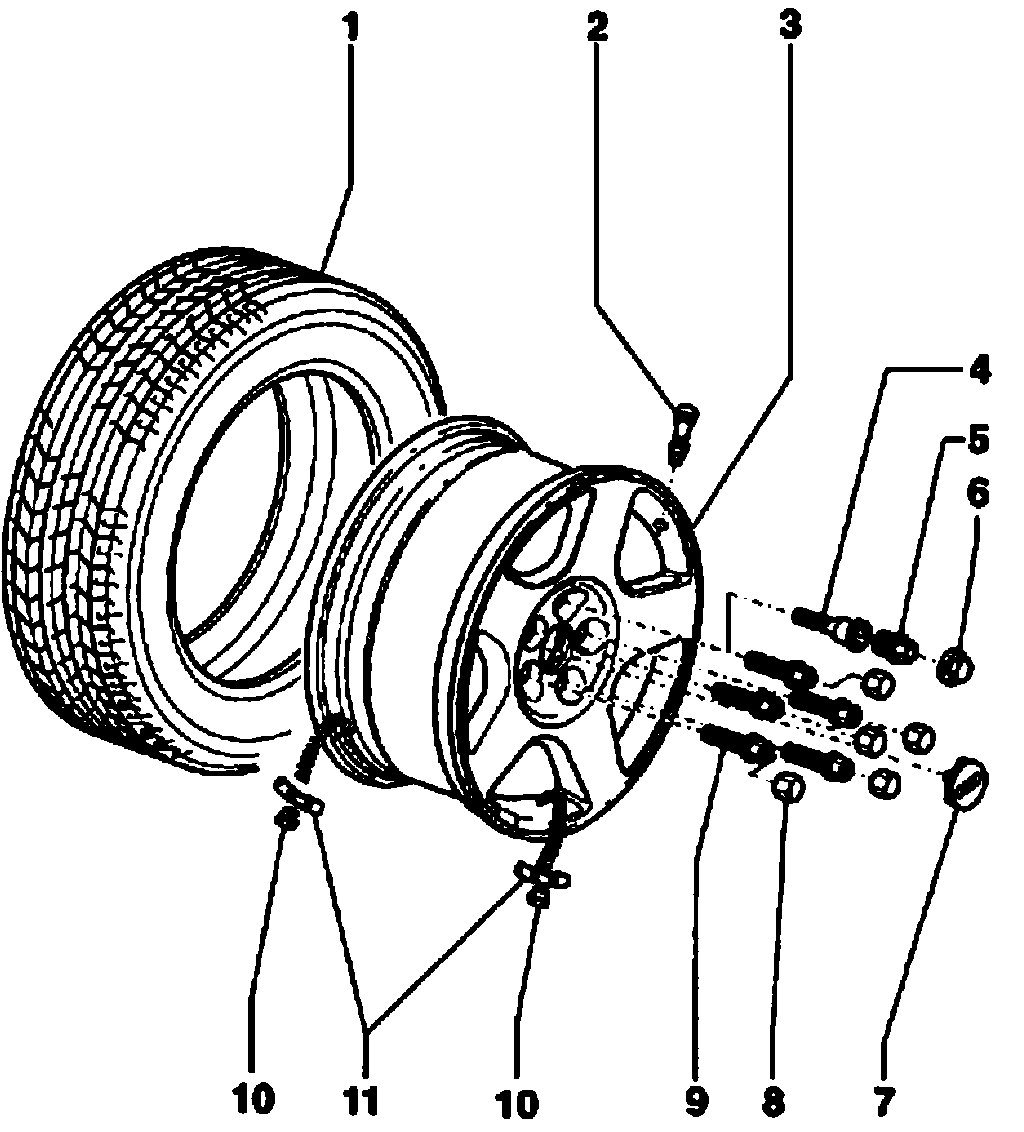 1
2
3
4
5
6
10
11
10
9
8
7