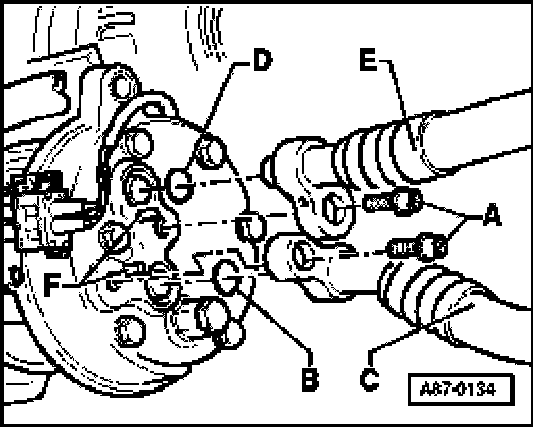 D
E
A
F
B
C
A87-0134