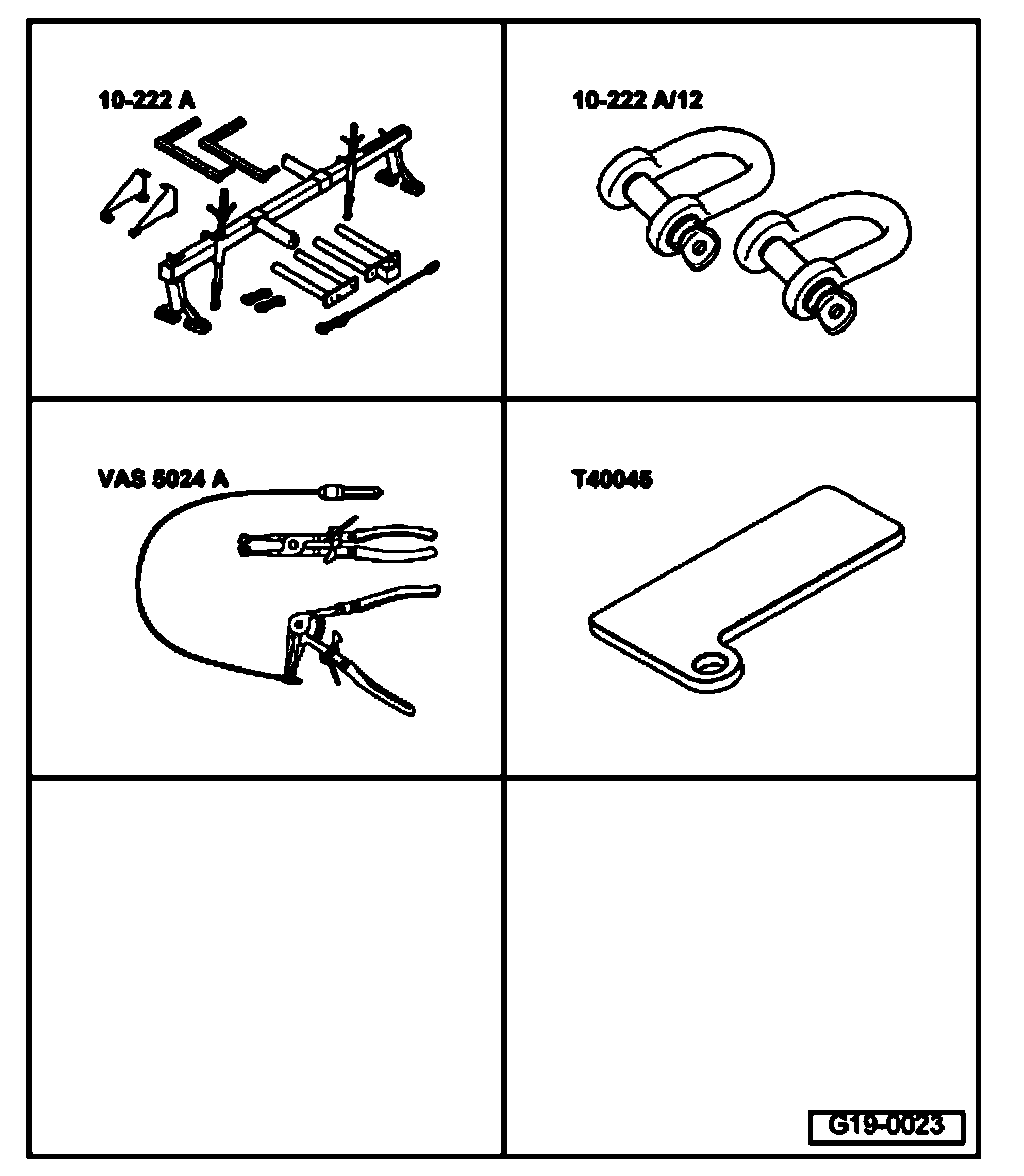 10-222 A

10-222 A/12

VAS 5024 A

T40045

G19-0023