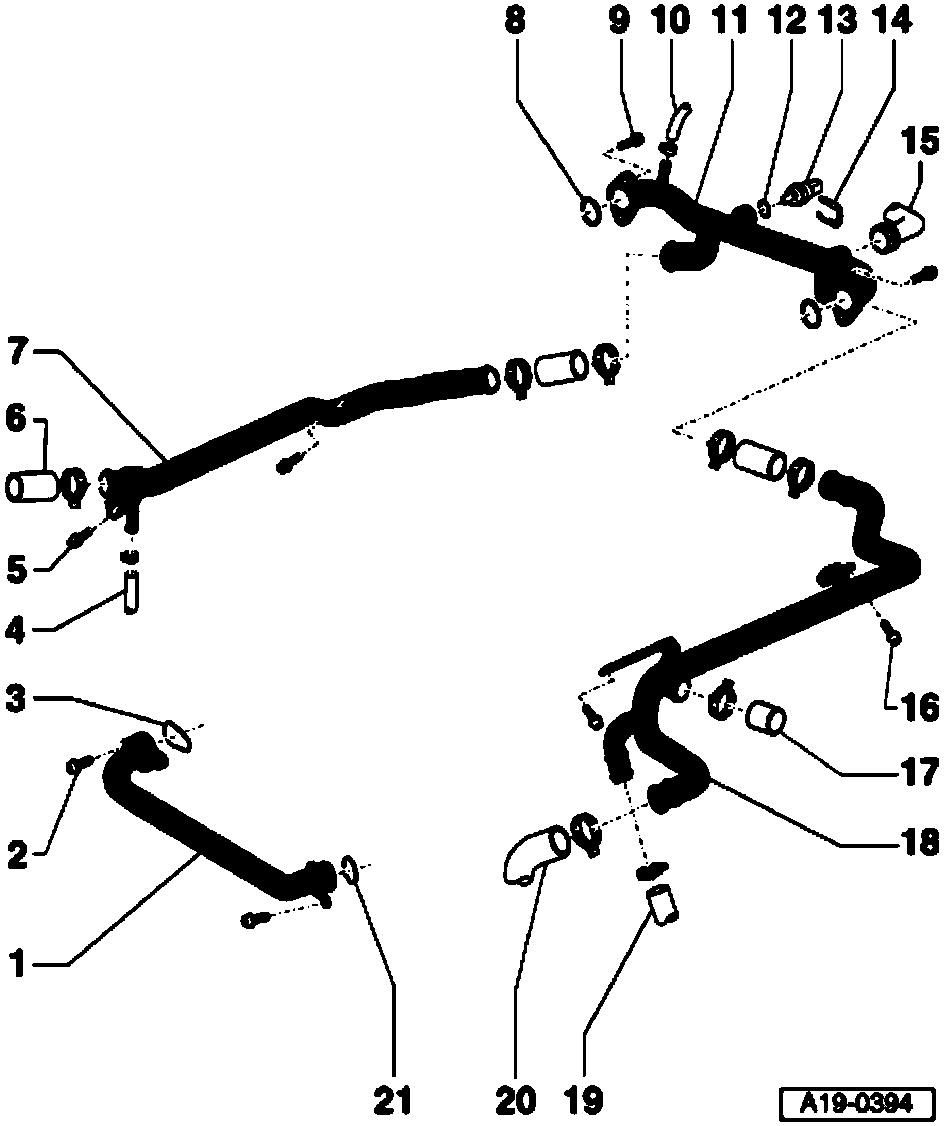 8
9
10
11
12
13
14
15
7
6
5
4
3
2
1
16
17
18
21
20
19
A19-0394