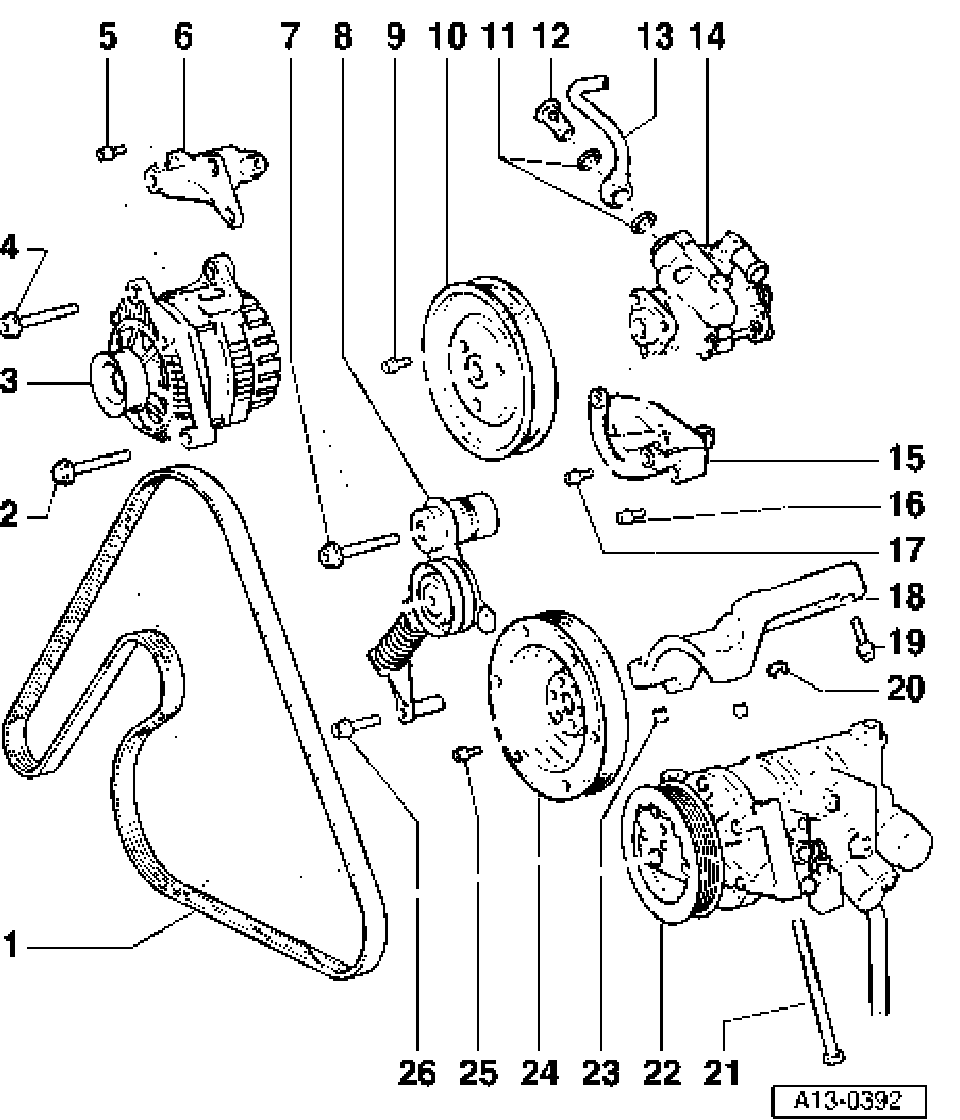 5
6
7
8
9
10
11
12
13
14
4
3
2
15
16
17
18
19
20
1
26
25
24
23
22
21
A13-0392