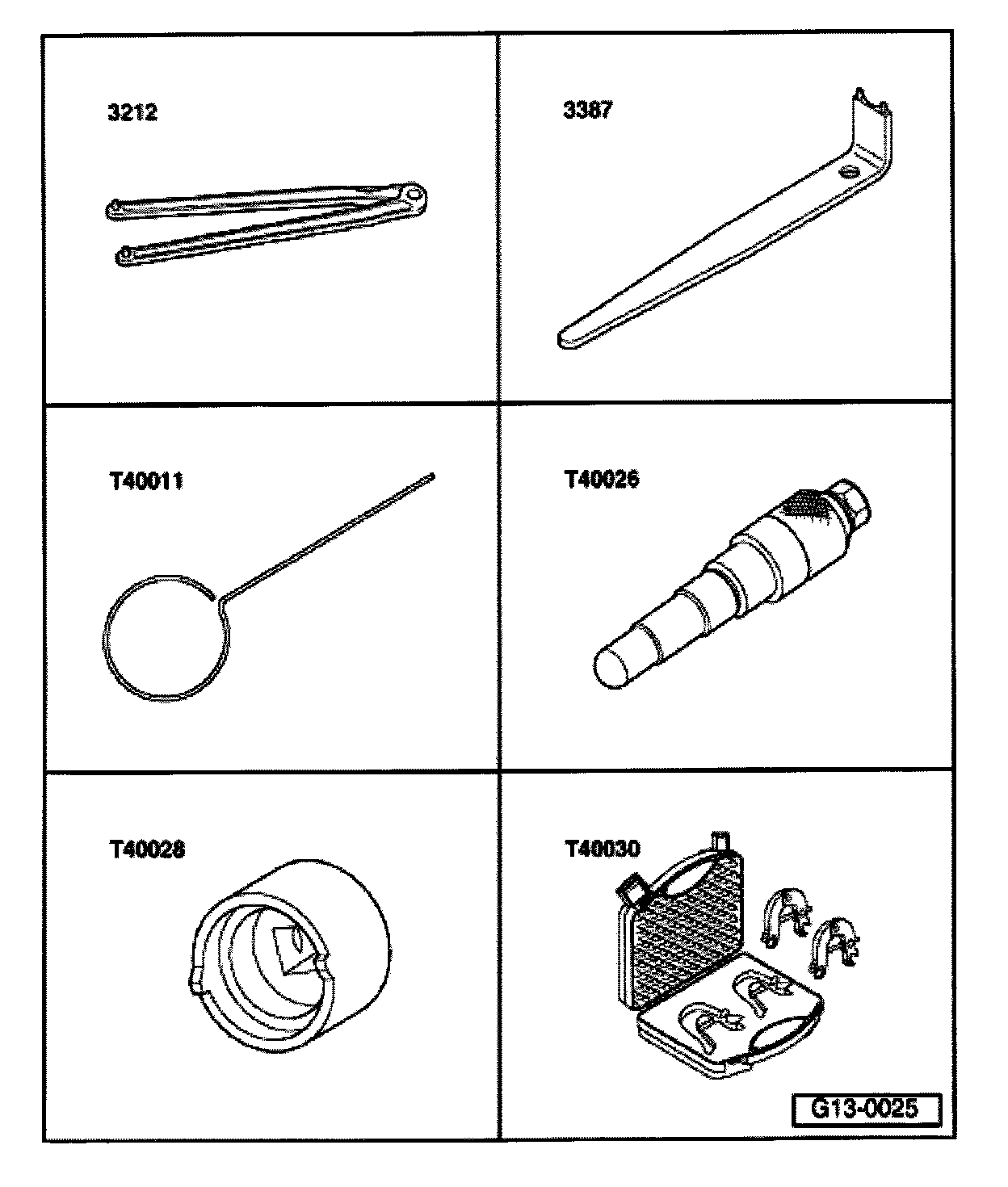 3212

3387

T40011

T40026

T40028

T40030

G13-0025