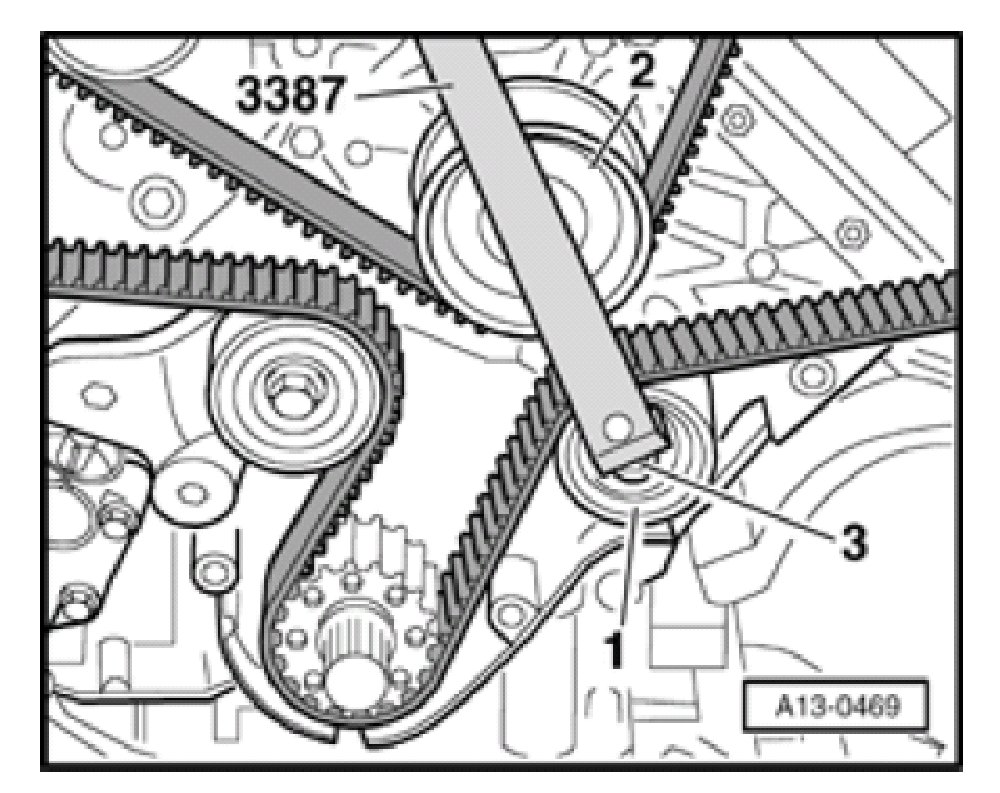 3387
2
3
1
A13-0469