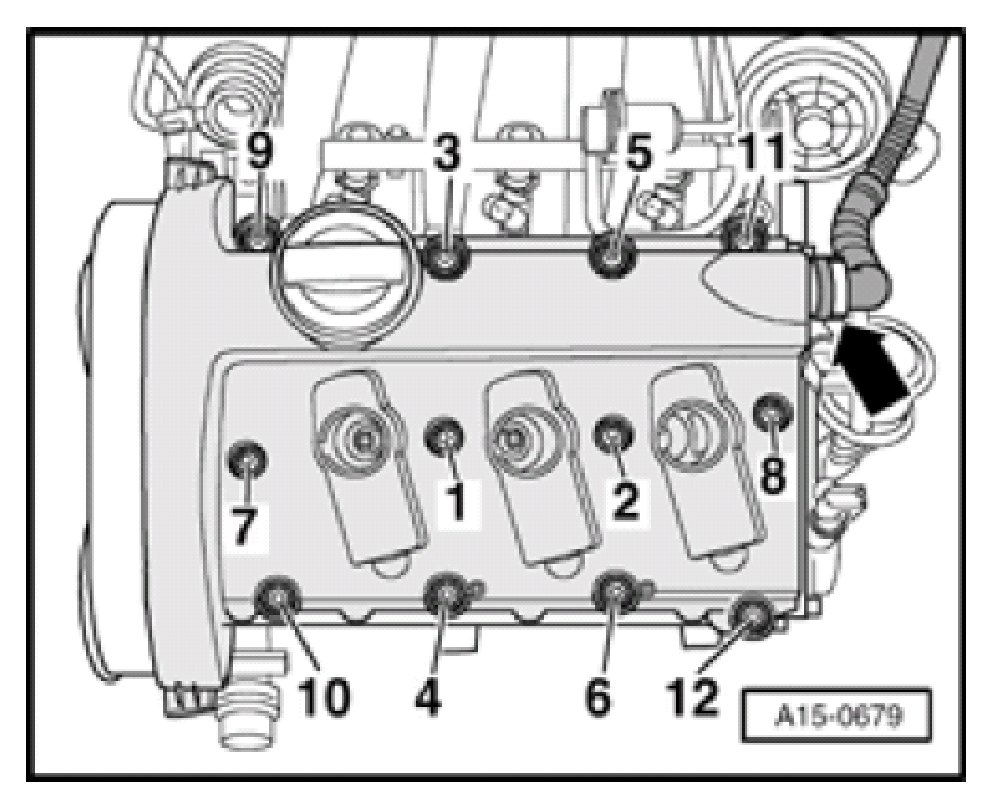 9
3
5
11
7
1
2
8
10
4
6
12
A15-0679