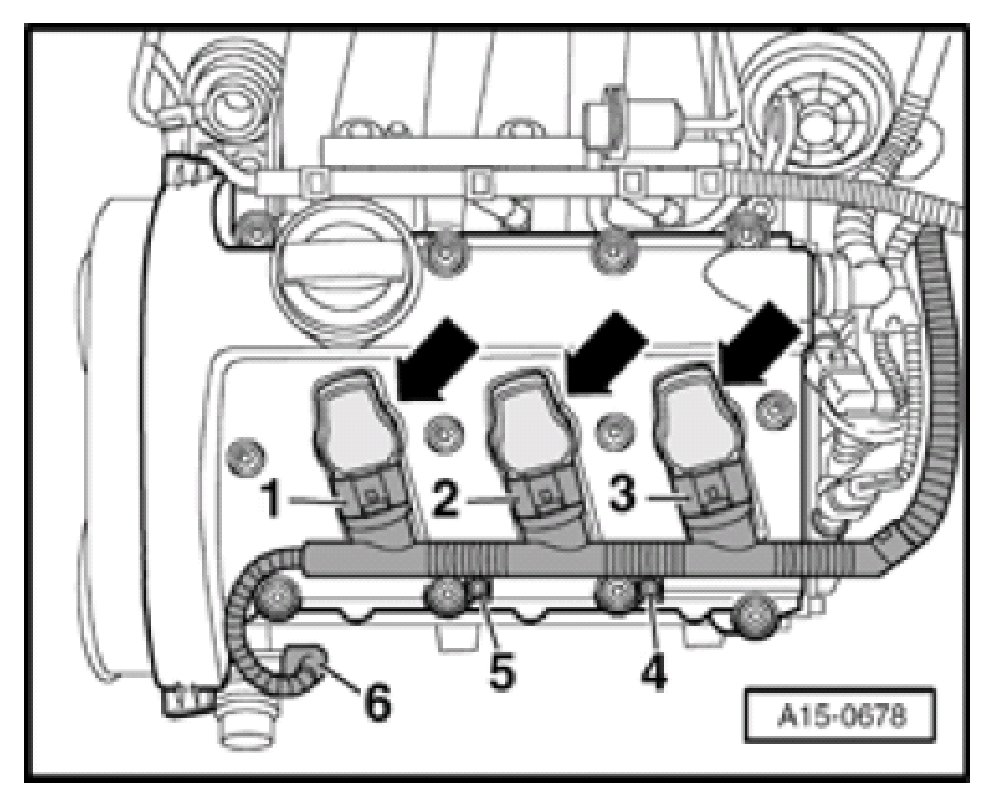 1
2
3
5
4
6
A15-0678