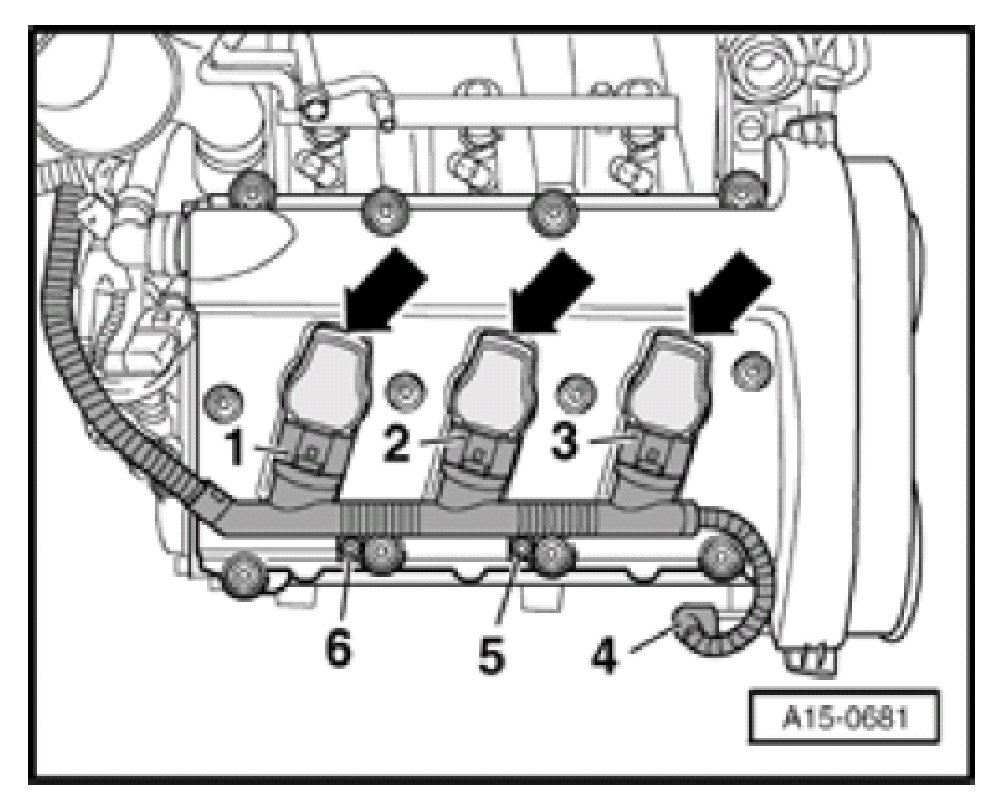 1
2
3
6
5
4
A15-0681