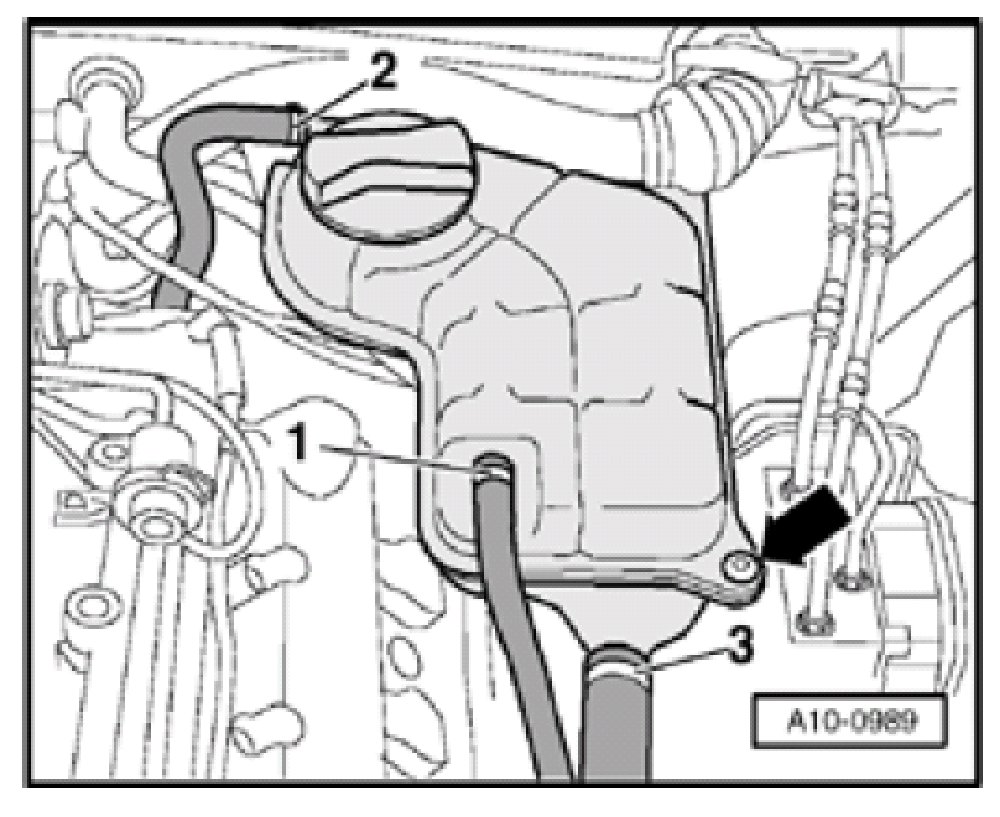 2
1
3
A10-0989