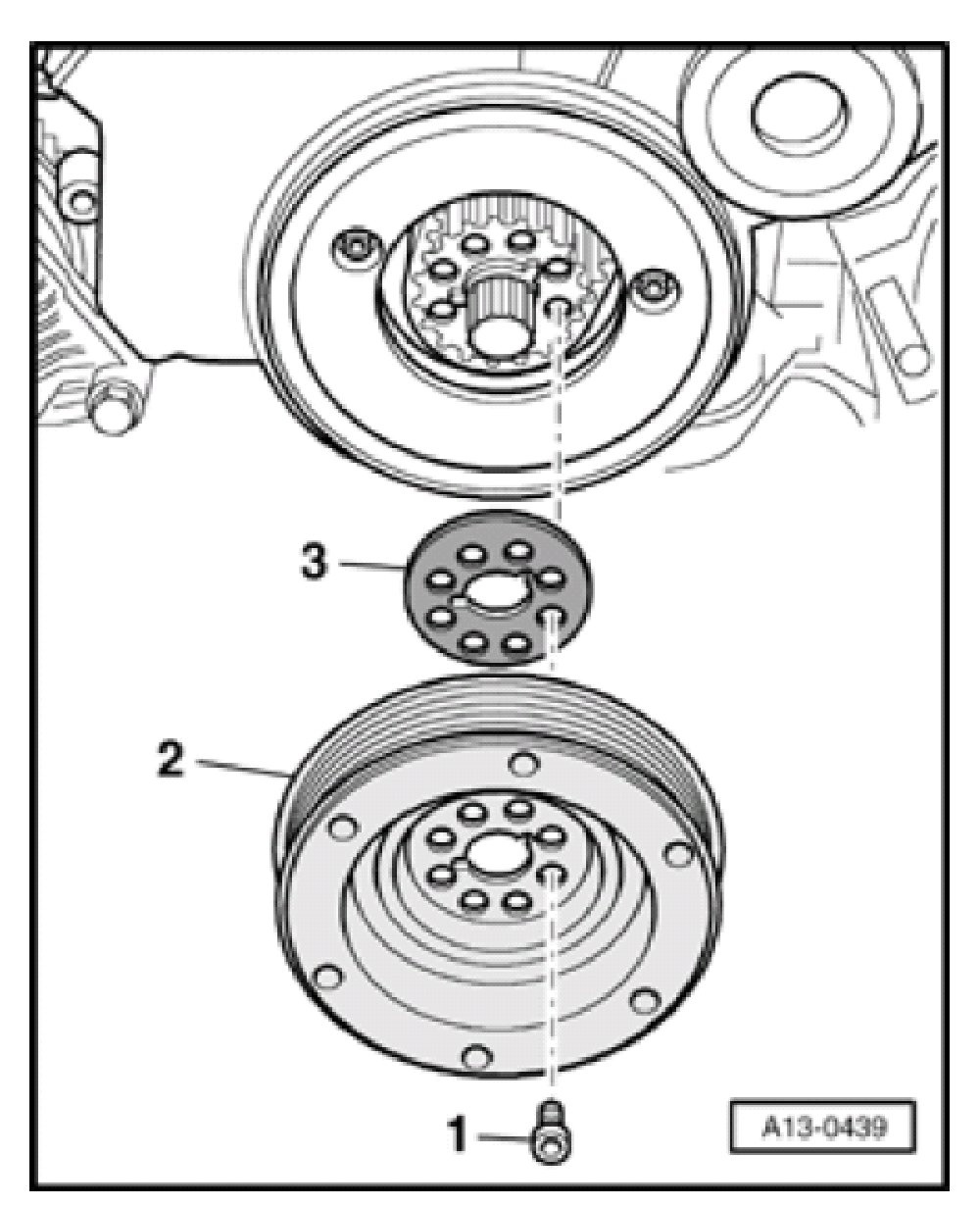 3
2
1
A13-0439