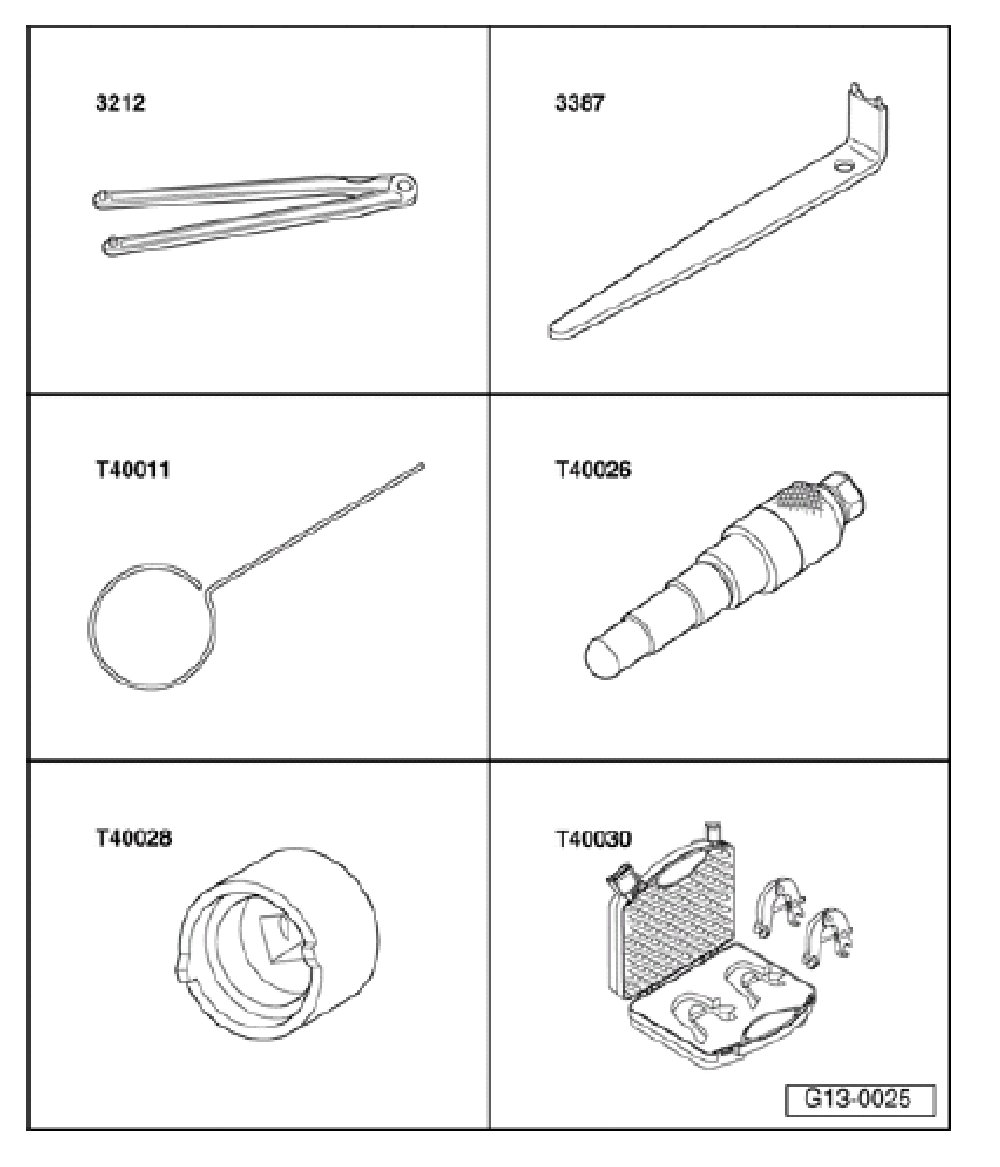 3212

3387

T40011

T40026

T40028

T40030

G13-0025