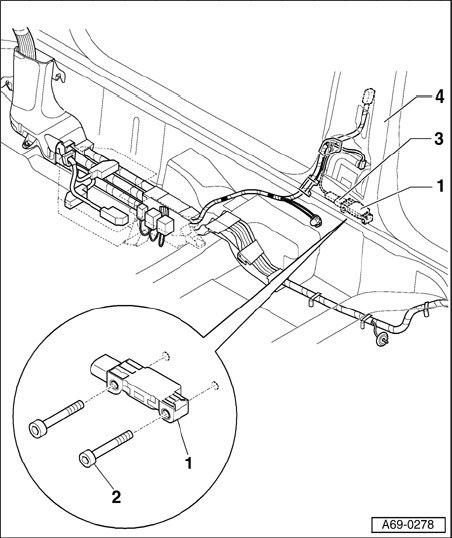 4
3
1
1
2
A69-0278