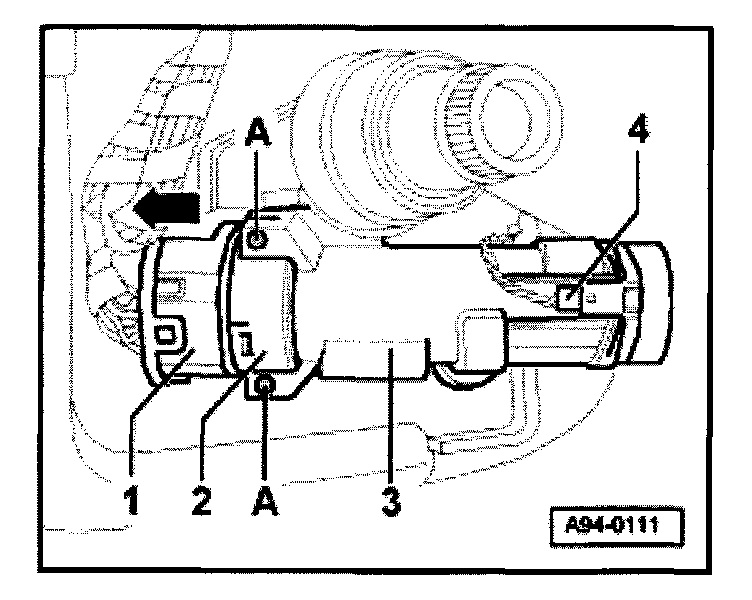 A

4

1

2

A

3

A94-0111