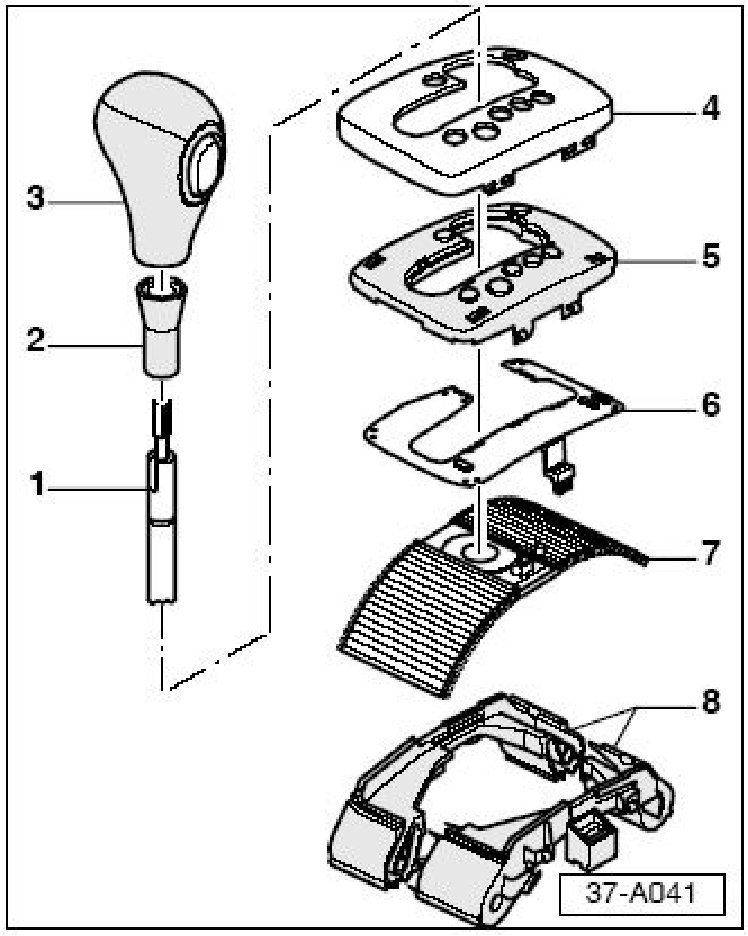 3
2
1
4
5
6
7
8
37-A041