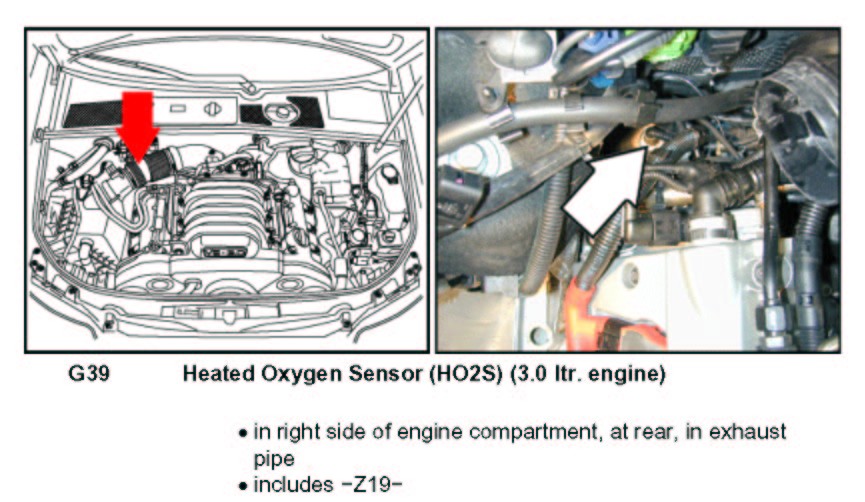 G39 Heated Oxygen Sensor (HO2S) (3.0 ltr. engine)

• in right side of engine compartment, at rear, in exhaust pipe
• includes -Z19-