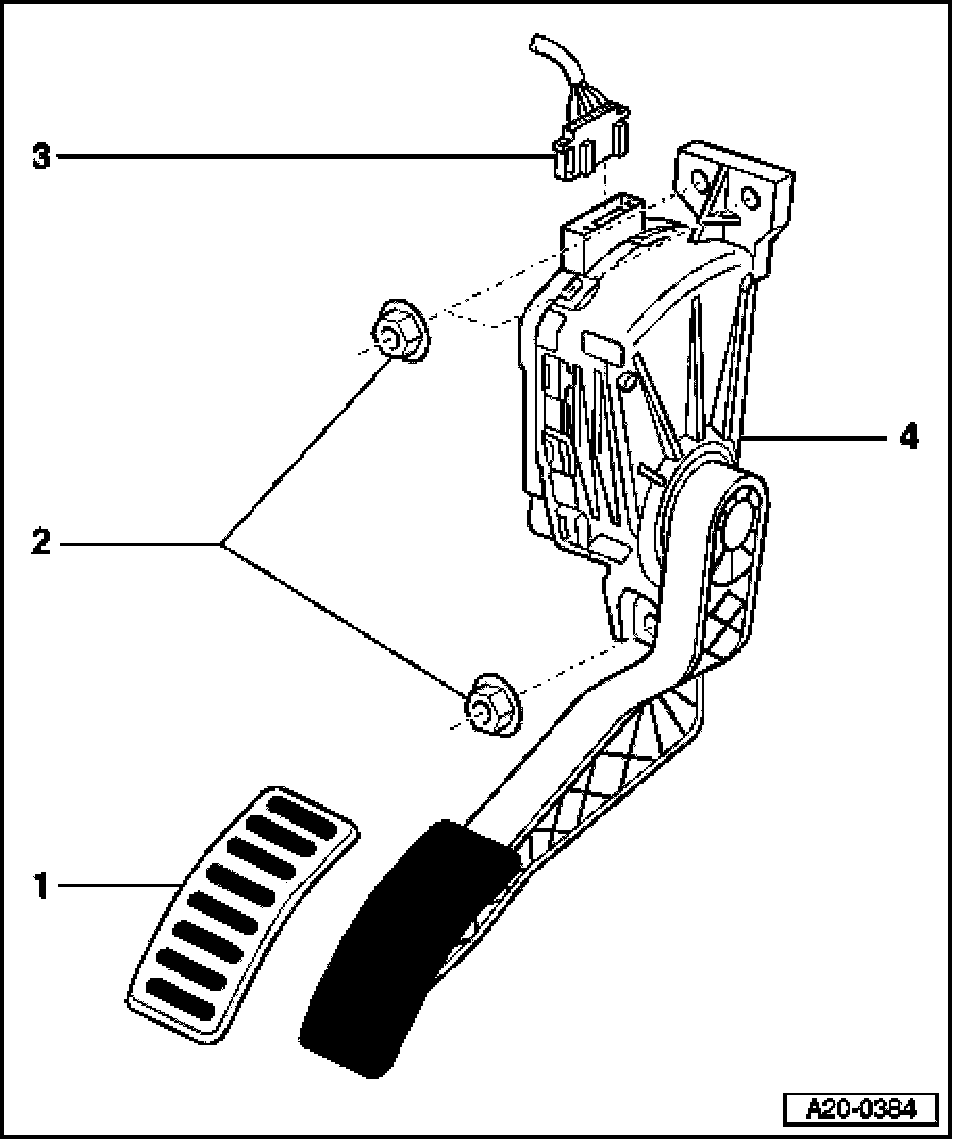 3
4
2
1
A20-0384