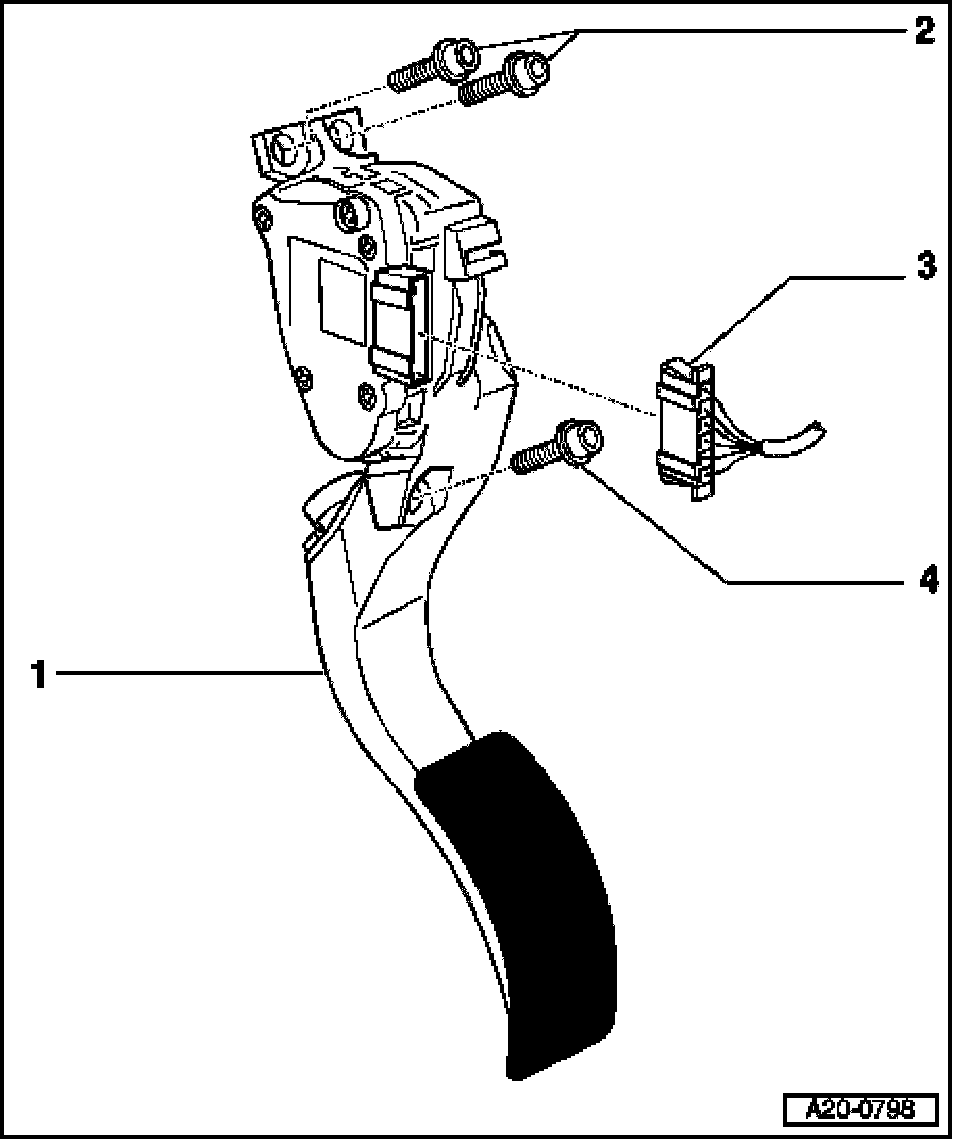 2

3

4

1

A20-0798