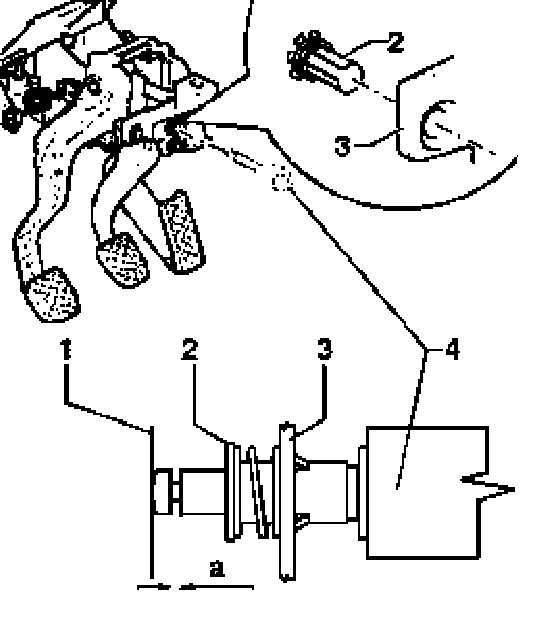 2
3
1
1
2
3
4
a