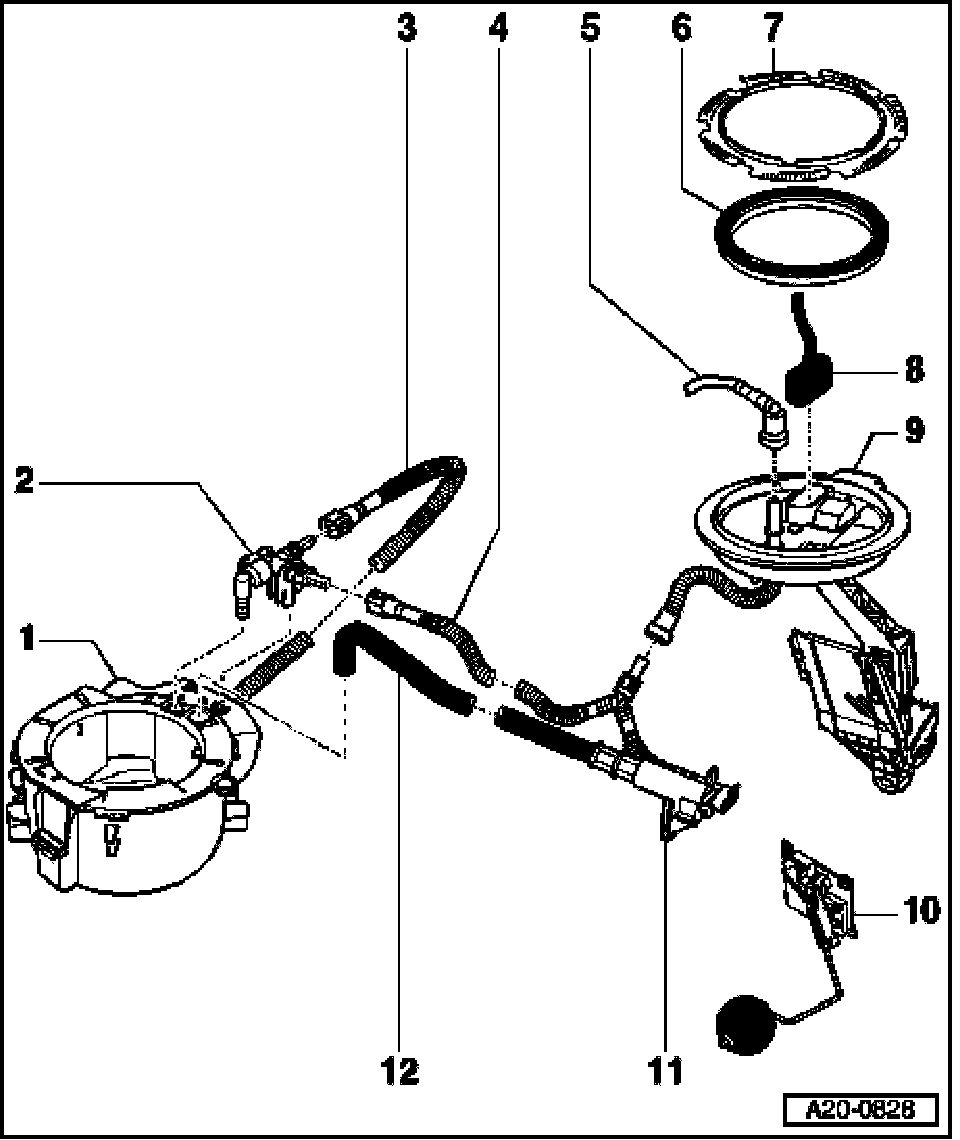 3
4
5
6
7
8
9
2
1
10
12
11
A20-0828