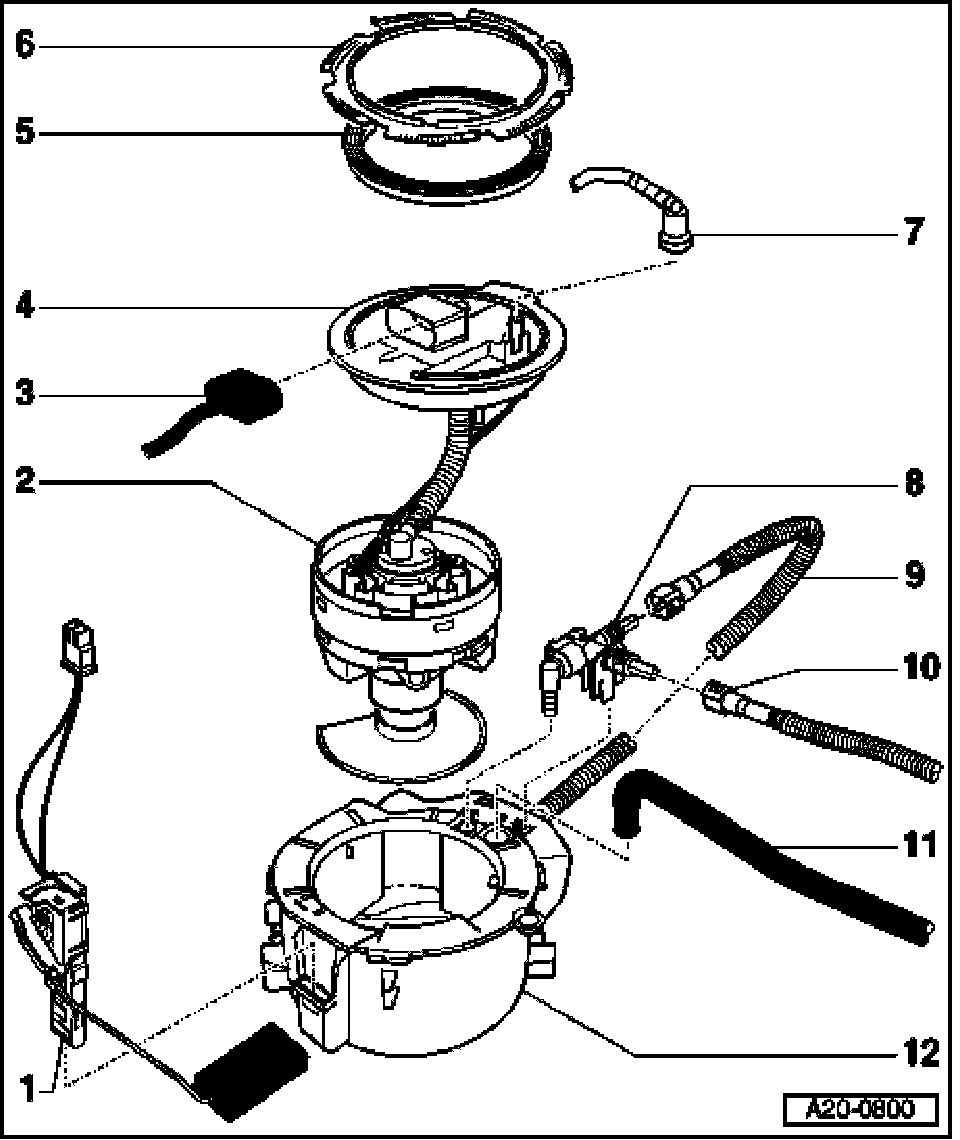 6
5
7
4
3
2
8
9
10
11
12
1
A20-0800