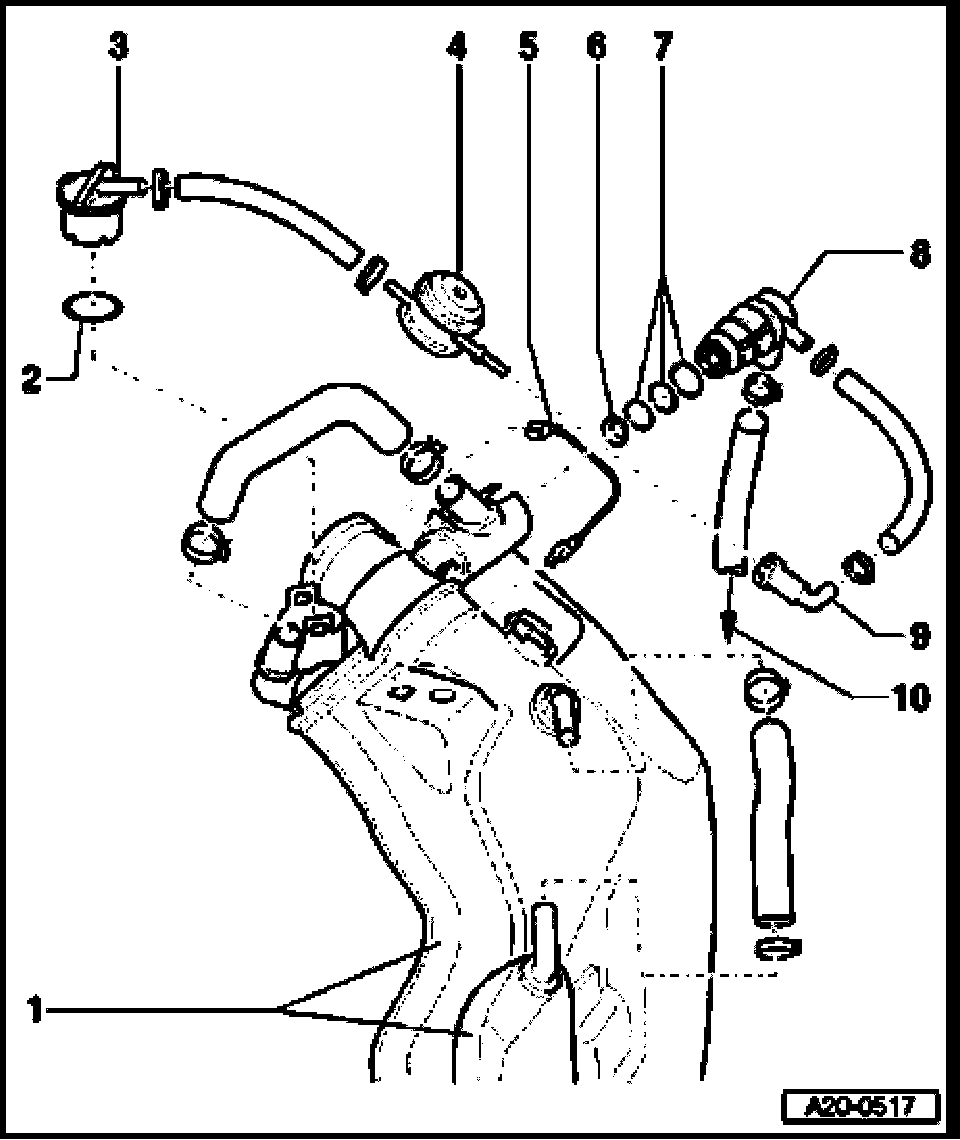 3
4
5
6
7
8
2
9
10
1
A20-0517