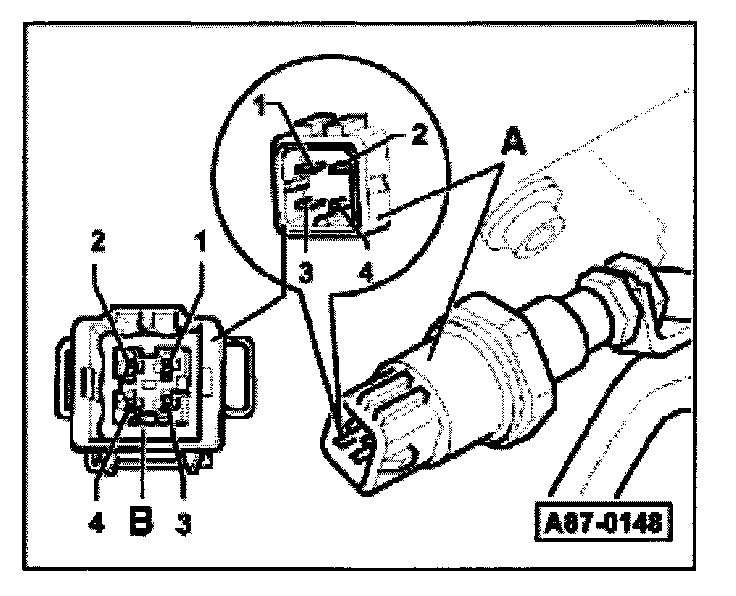 1
2
A
3
4
2
1
4
B
3
A87-0148