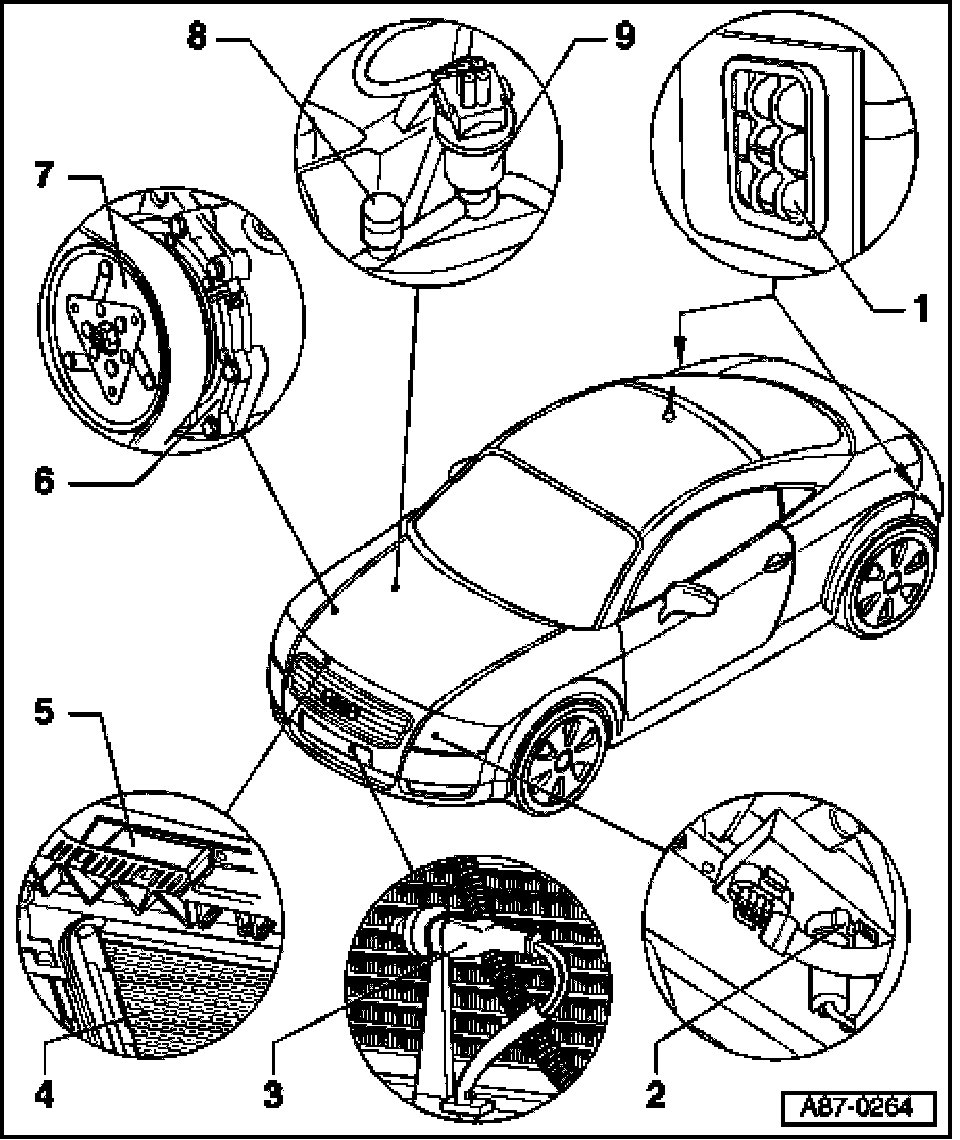 8
9
7
1
6
5
4
3
2
A87-0264