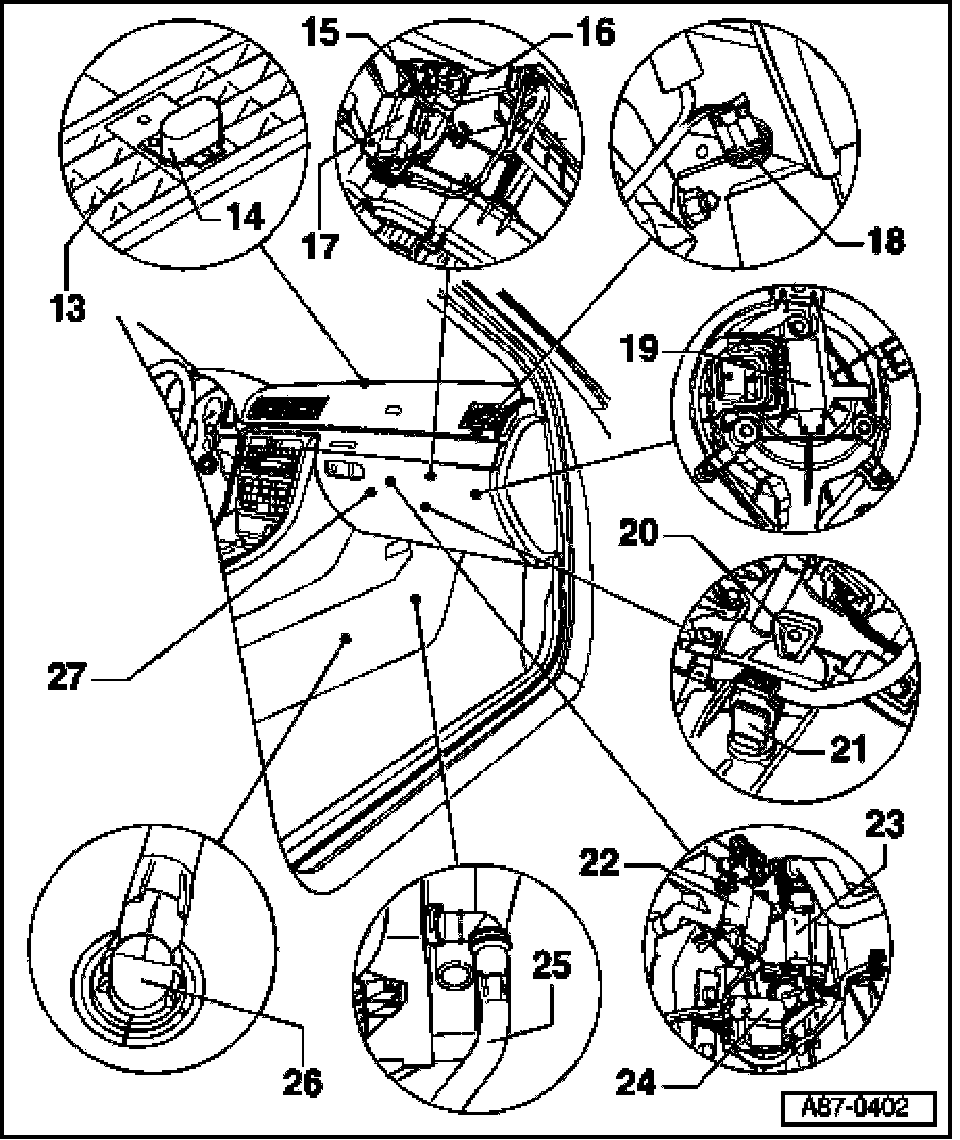 15
16
14
17
18
13
19
20
27
21
23
22
25
26
24
A87-0402