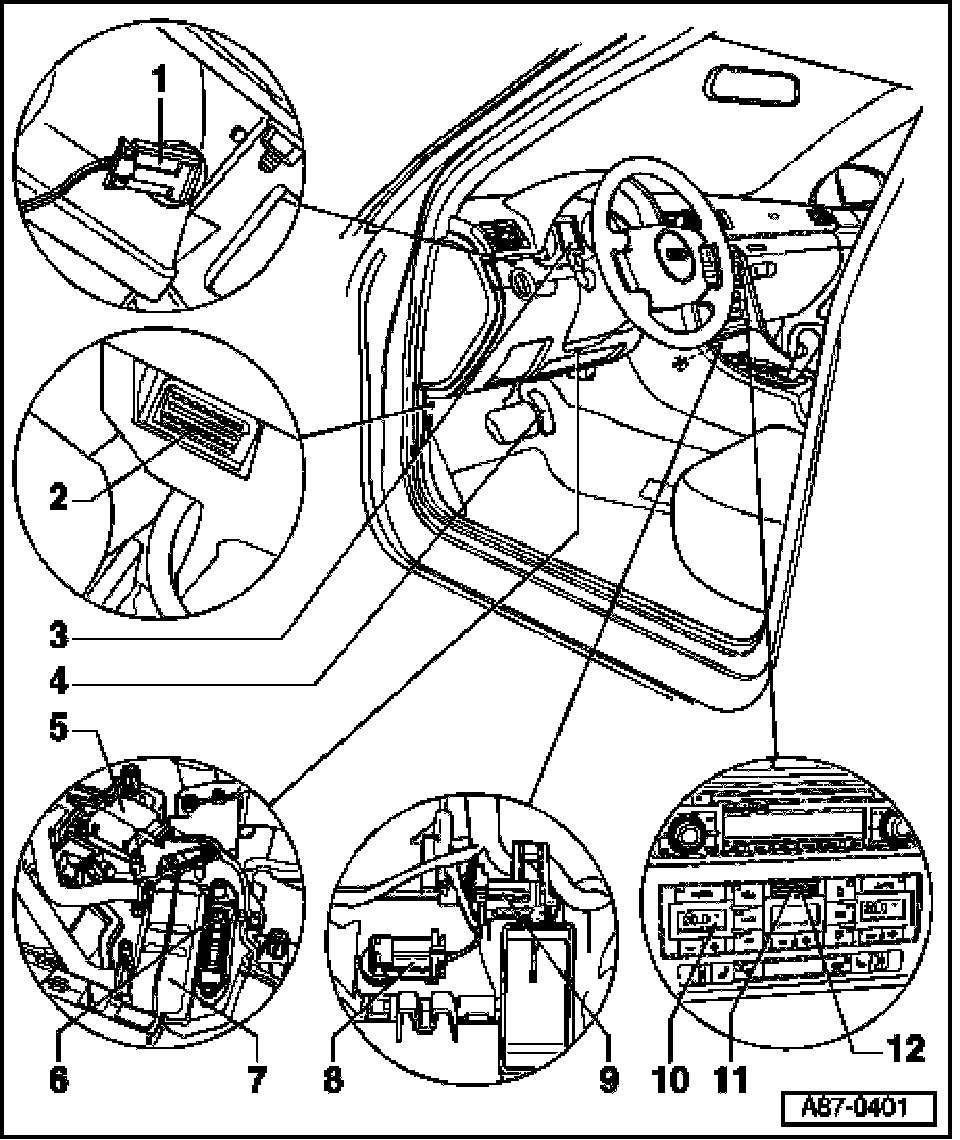 1
2
3
4
5
6
7
8
9
10
11
12
A87-0401