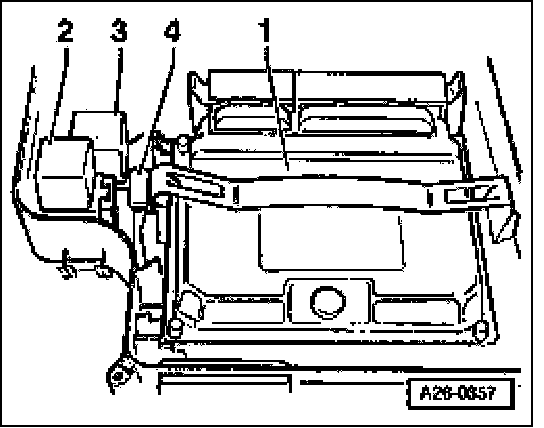 2 3 4 1

A26-0357